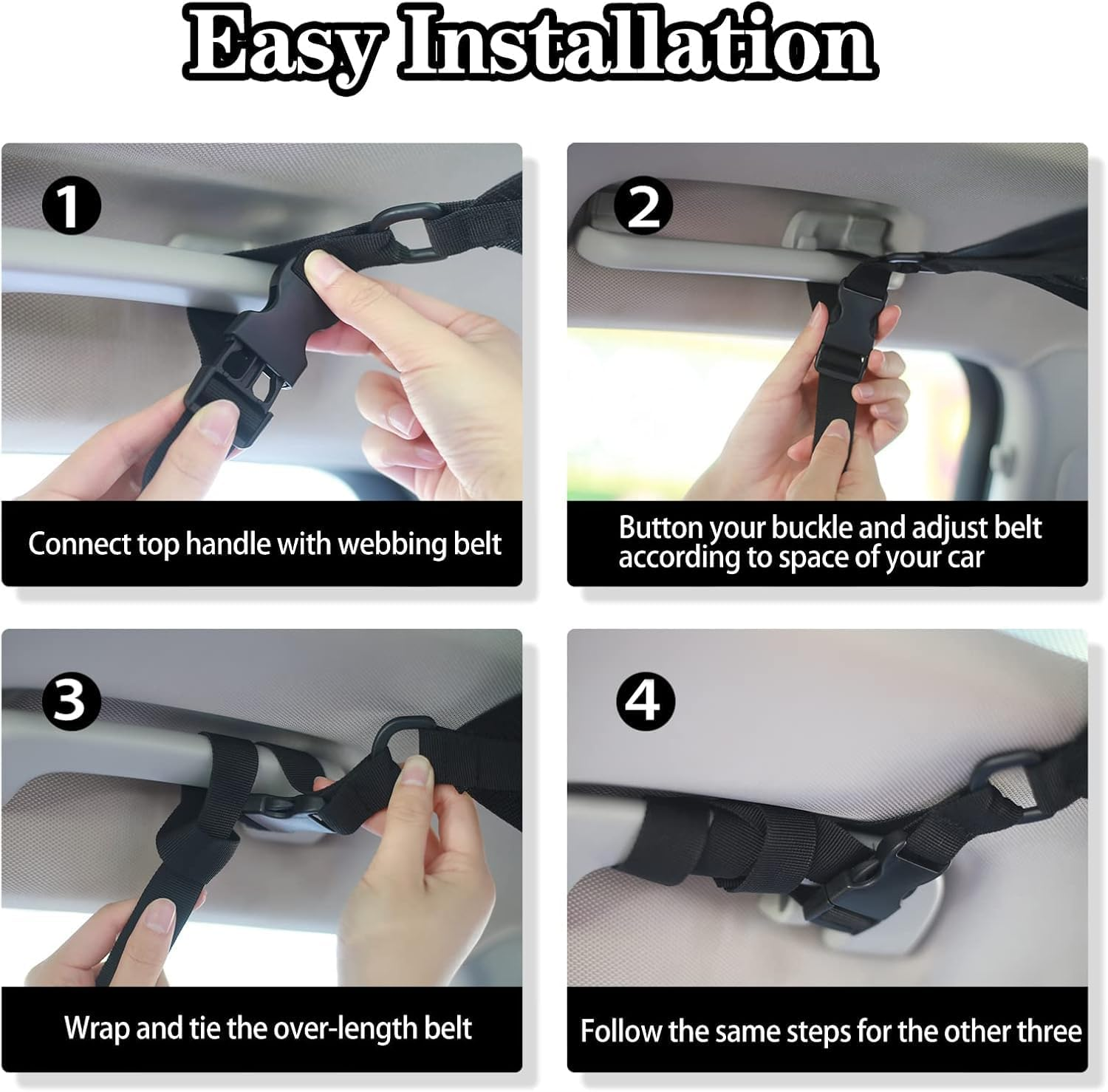 Easy Installation

1

Connect top handle with webbing belt

2

Button your buckle and adjust belt according to space of your car

3

Wrap and tie the over-length belt

4

Follow the same steps for the other three