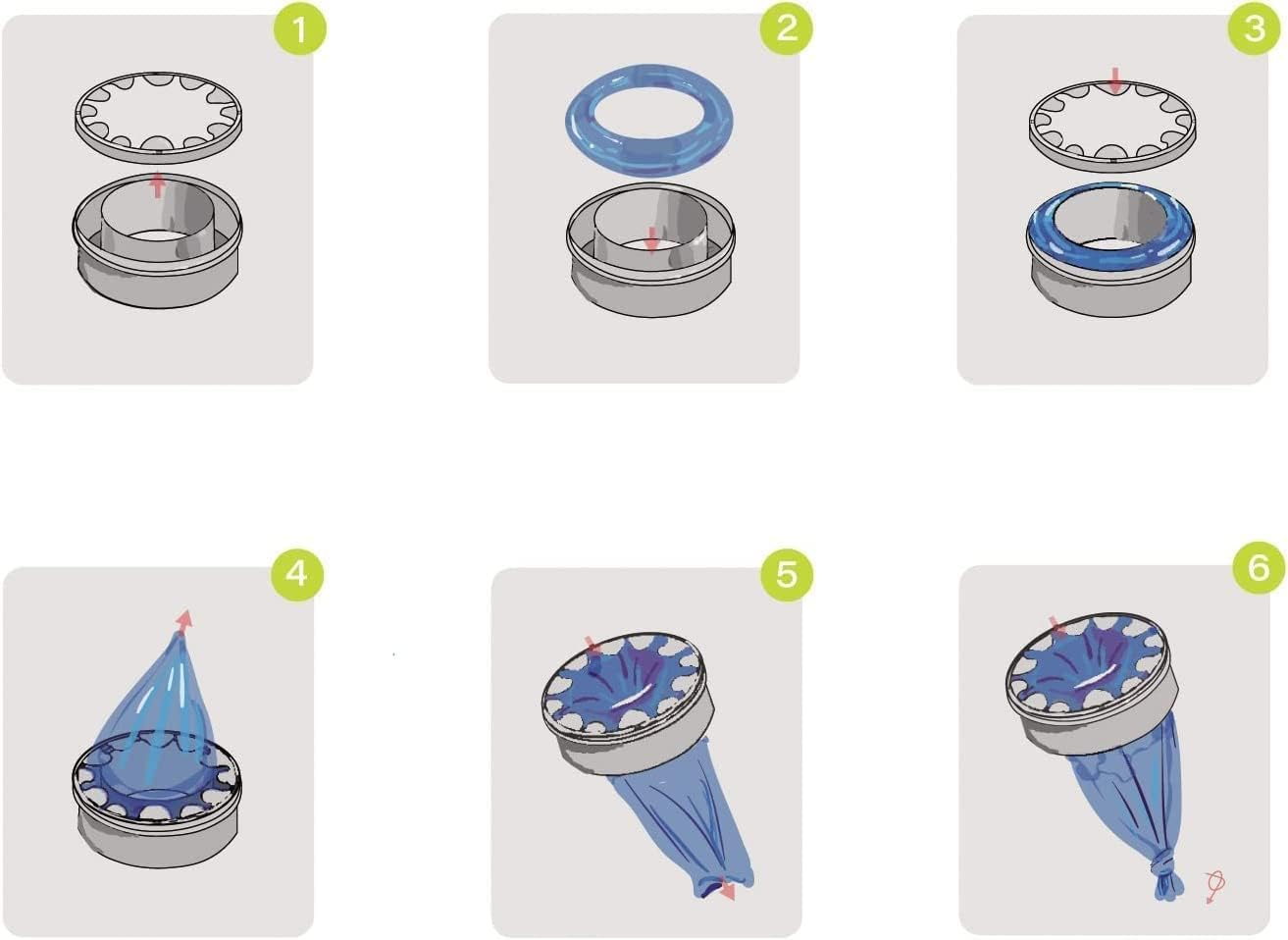 1

2

3

4

5

6