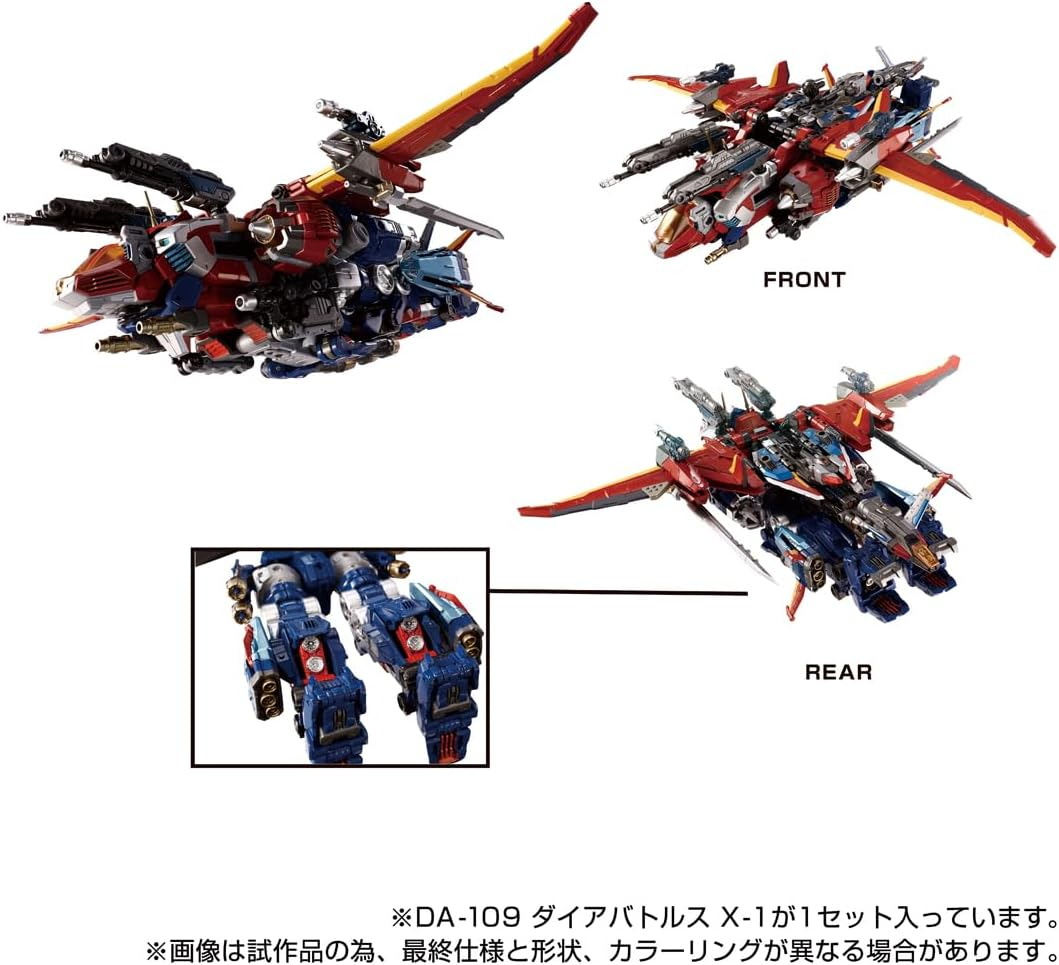 FRONT

REAR

※DA-109 ダイアバトルス X-1が1セット入っています。
※画像は試作品の為、最終仕様と形状、カラーリングが異なる場合があります。