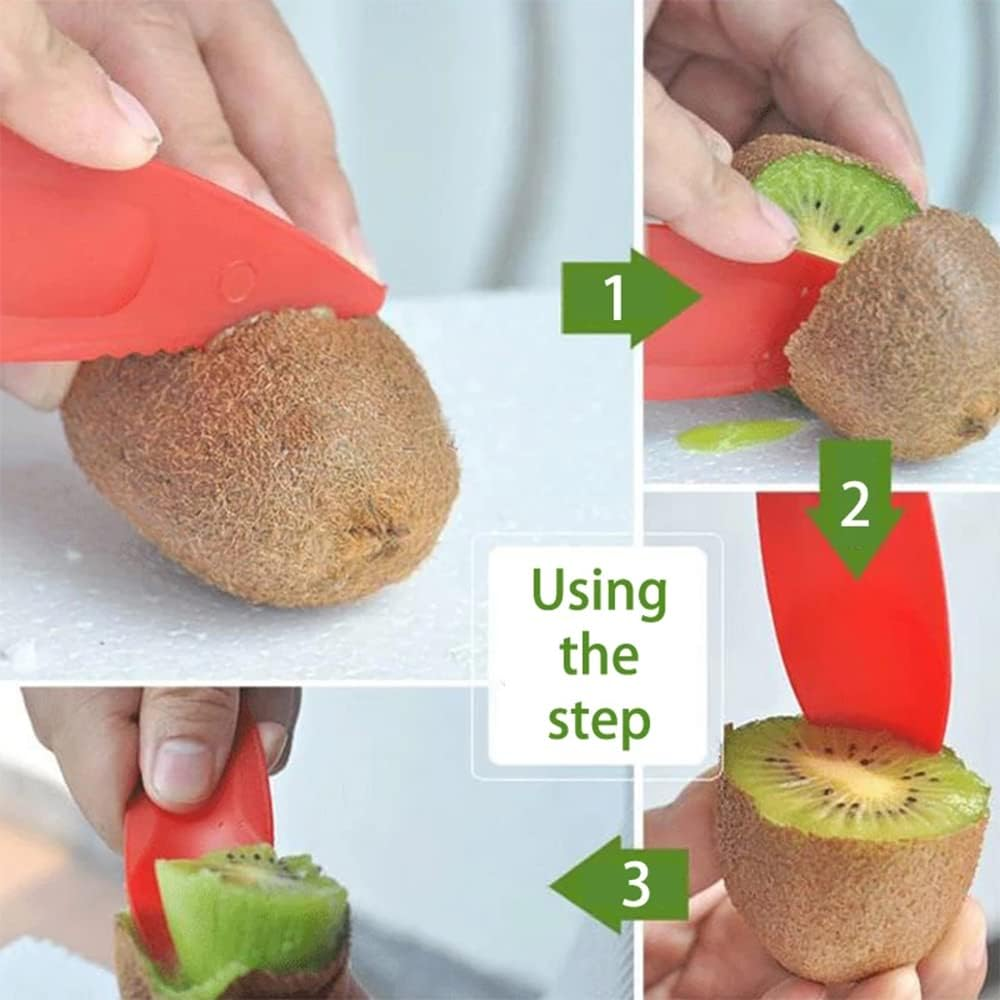 1

2

Using the step

3