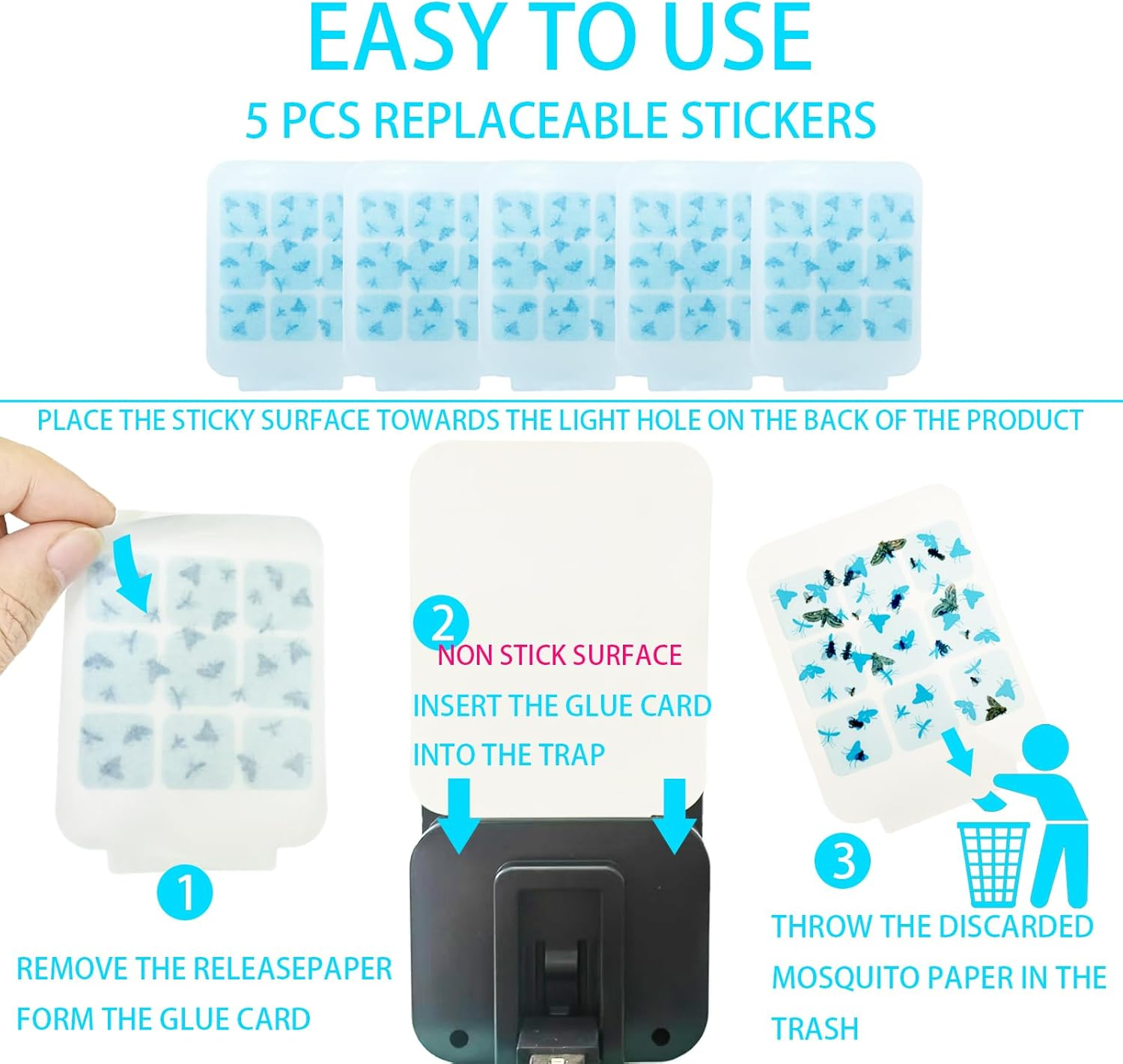 EASY TO USE

5 PCS REPLACEABLE STICKERS

PLACE THE STICKY SURFACE TOWARDS THE LIGHT HOLE ON THE BACK OF THE PRODUCT

1

REMOVE THE RELEASEPAPER FORM THE GLUE CARD

2

NON STICK SURFACE

INSERT THE GLUE CARD INTO THE TRAP

3

THROW THE DISCARDED MOSQUITO PAPER IN THE TRASH