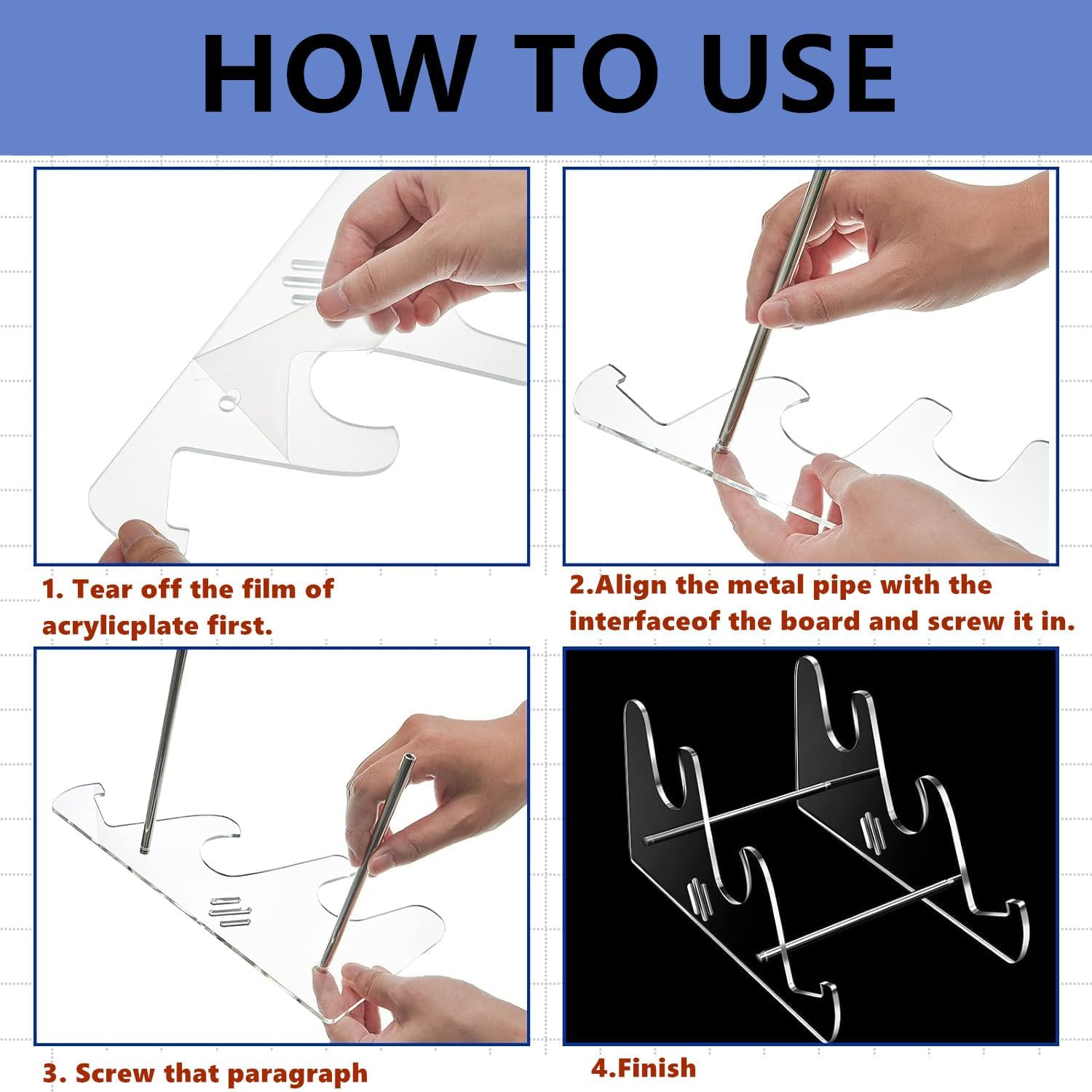 HOW TO USE

1. Tear off the film of acrylicplate first.

2.Align the metal pipe with the interfaceof the board and screw it in.

3. Screw that paragraph

4.Finish