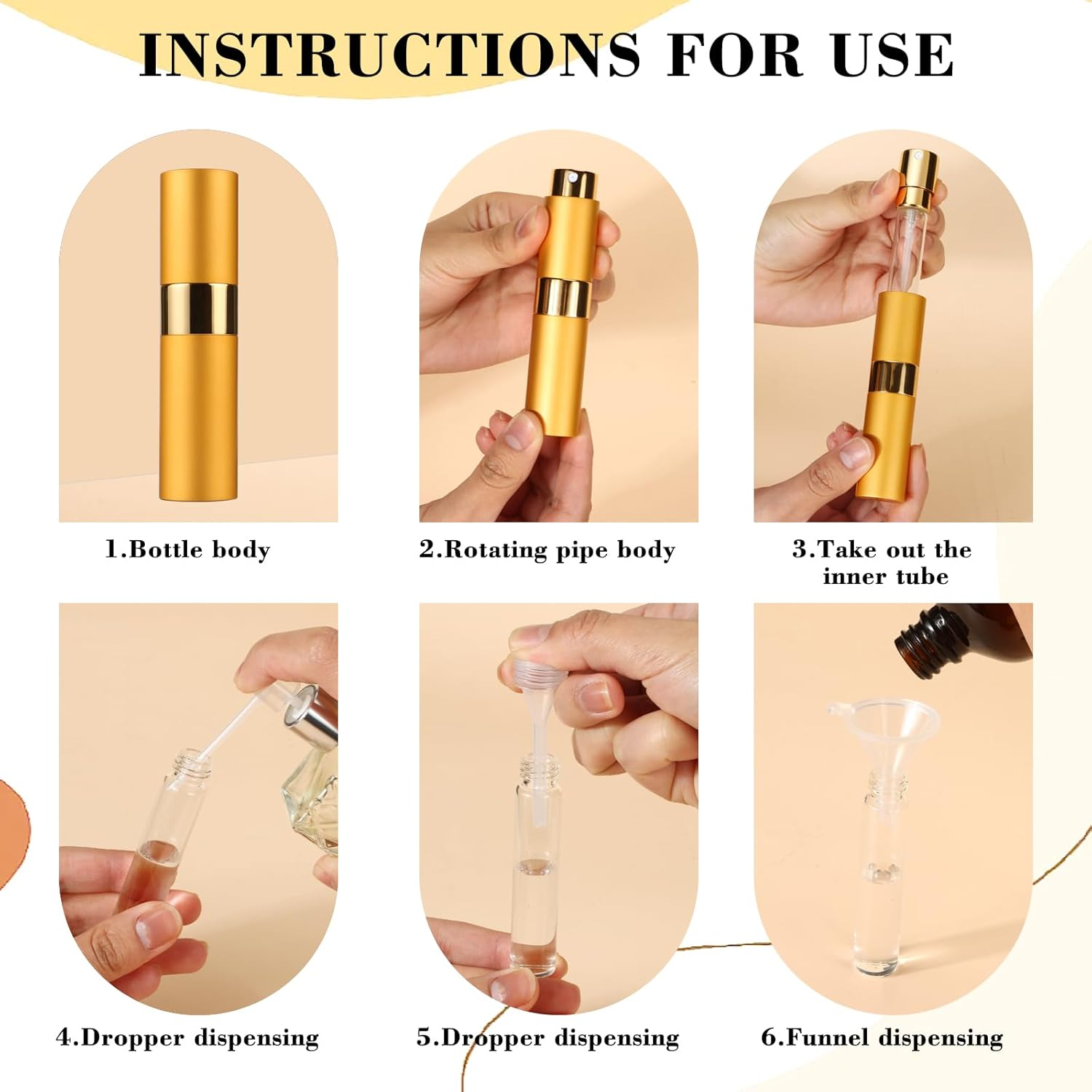 INSTRUCTIONS FOR USE

1.Bottle body

2.Rotating pipe body

3.Take out the inner tube

4.Dropper dispensing

5.Dropper dispensing

6.Funnel dispensing