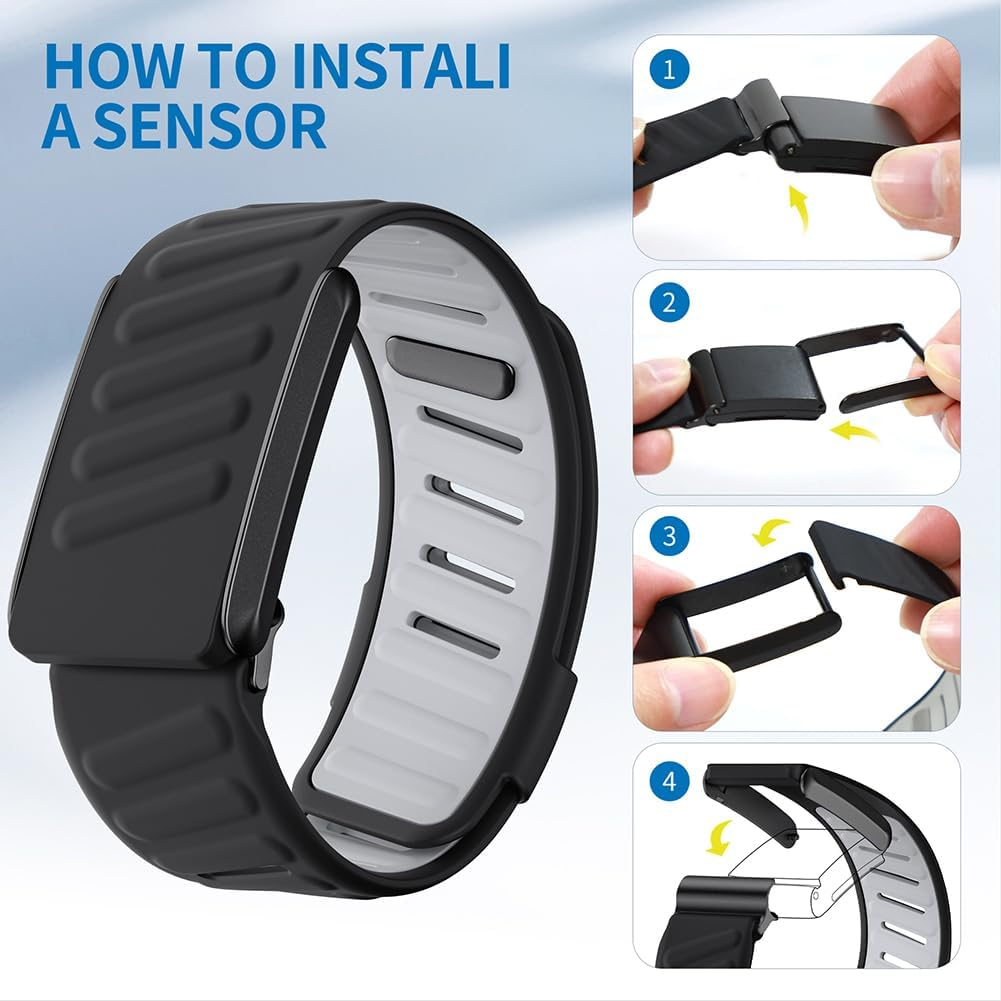 HOW TO INSTALI A SENSOR

1

2

3

4