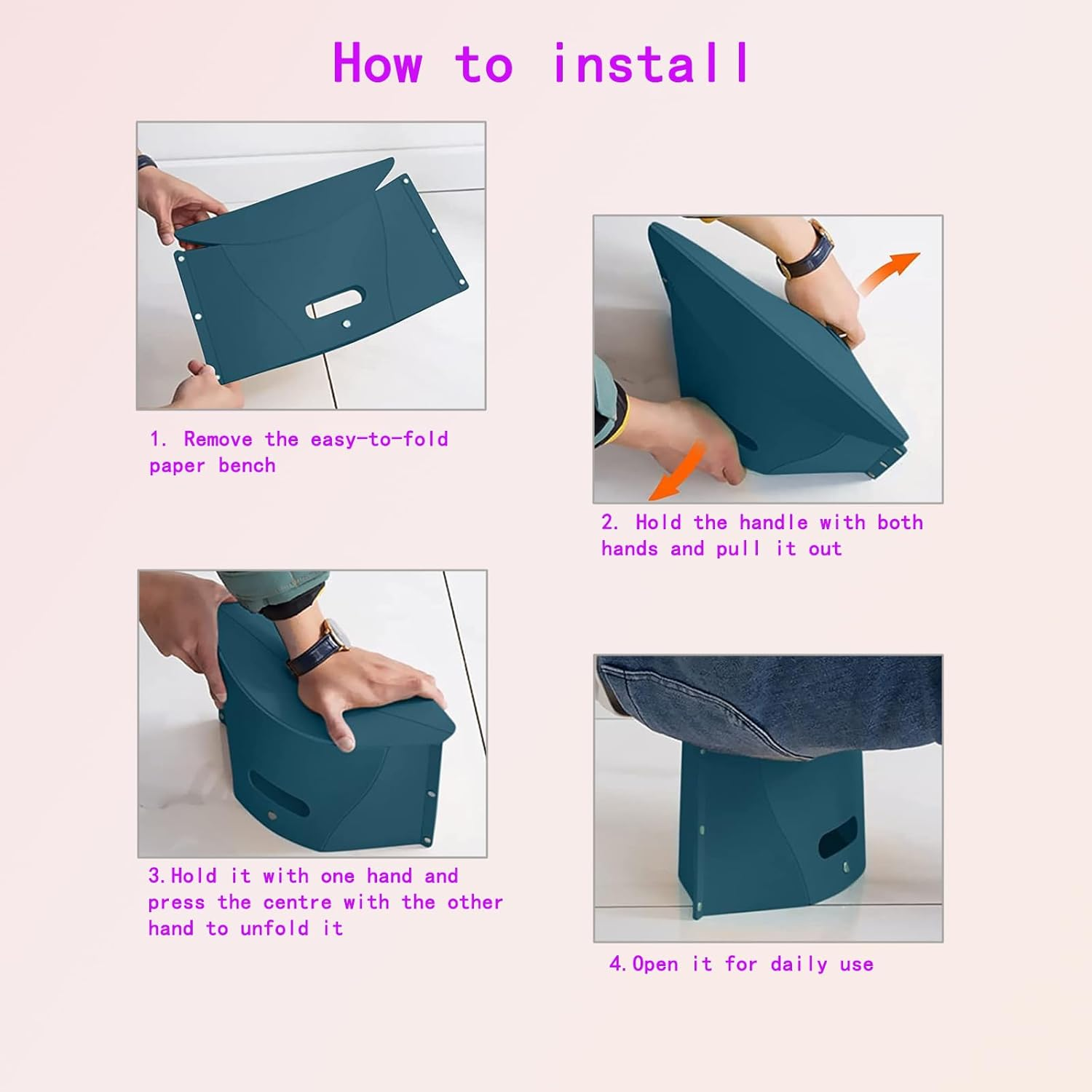 How to install

1. Remove the easy-to-fold paper bench

2. Hold the handle with both hands and pull it out

3.Hold it with one hand and press the centre with the other hand to unfold it

4.Open it for daily use