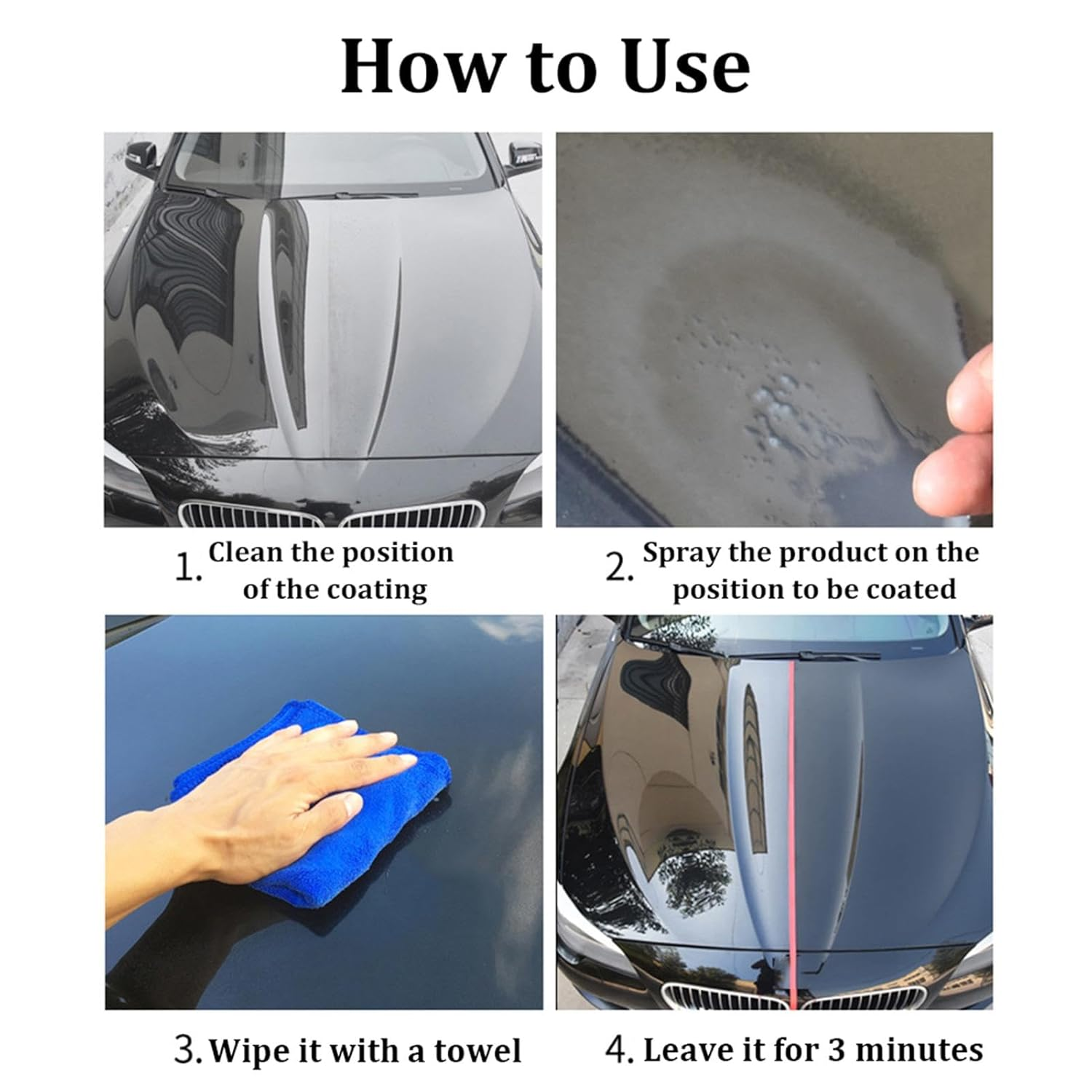 How to Use

1. Clean the position of the coating

2. Spray the product on the position to be coated

3. Wipe it with a towel

4. Leave it for 3 minutes