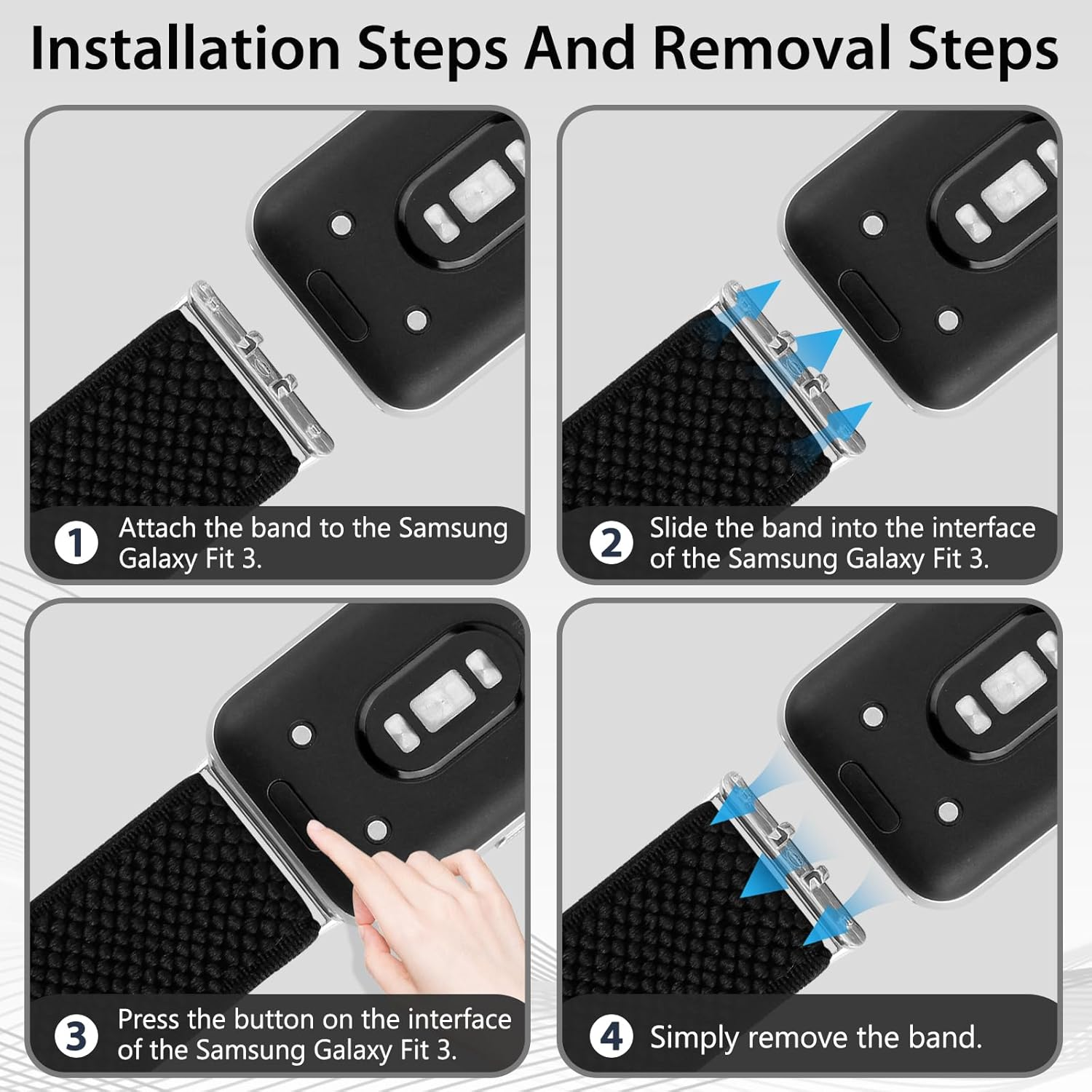 Installation Steps And Removal Steps

1 Attach the band to the Samsung Galaxy Fit 3.

2 Slide the band into the interface of the Samsung Galaxy Fit 3.

3 Press the button on the interface of the Samsung Galaxy Fit 3.

4 Simply remove the band.