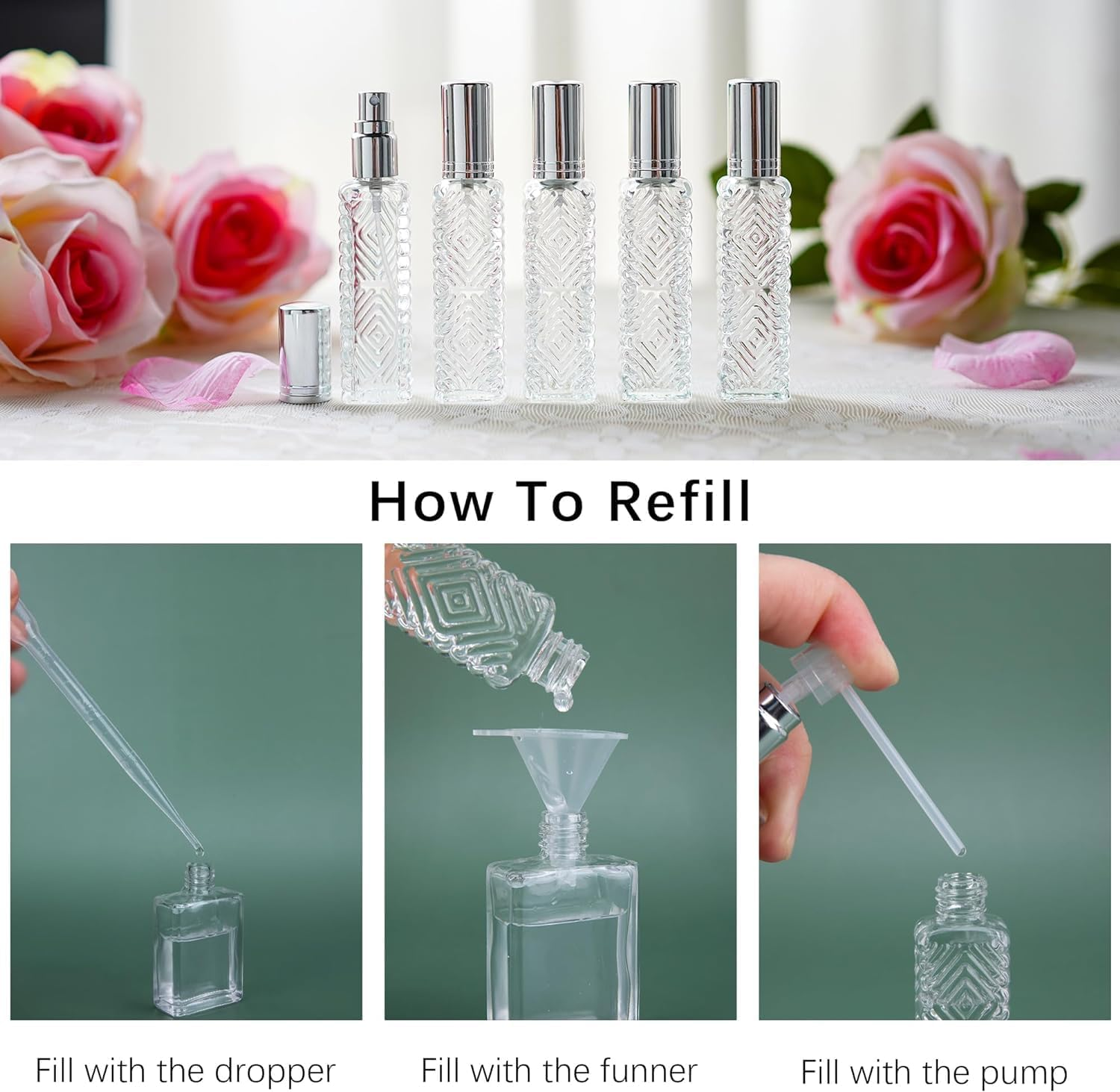 How To Refill

Fill with the dropper

Fill with the funner

Fill with the pump