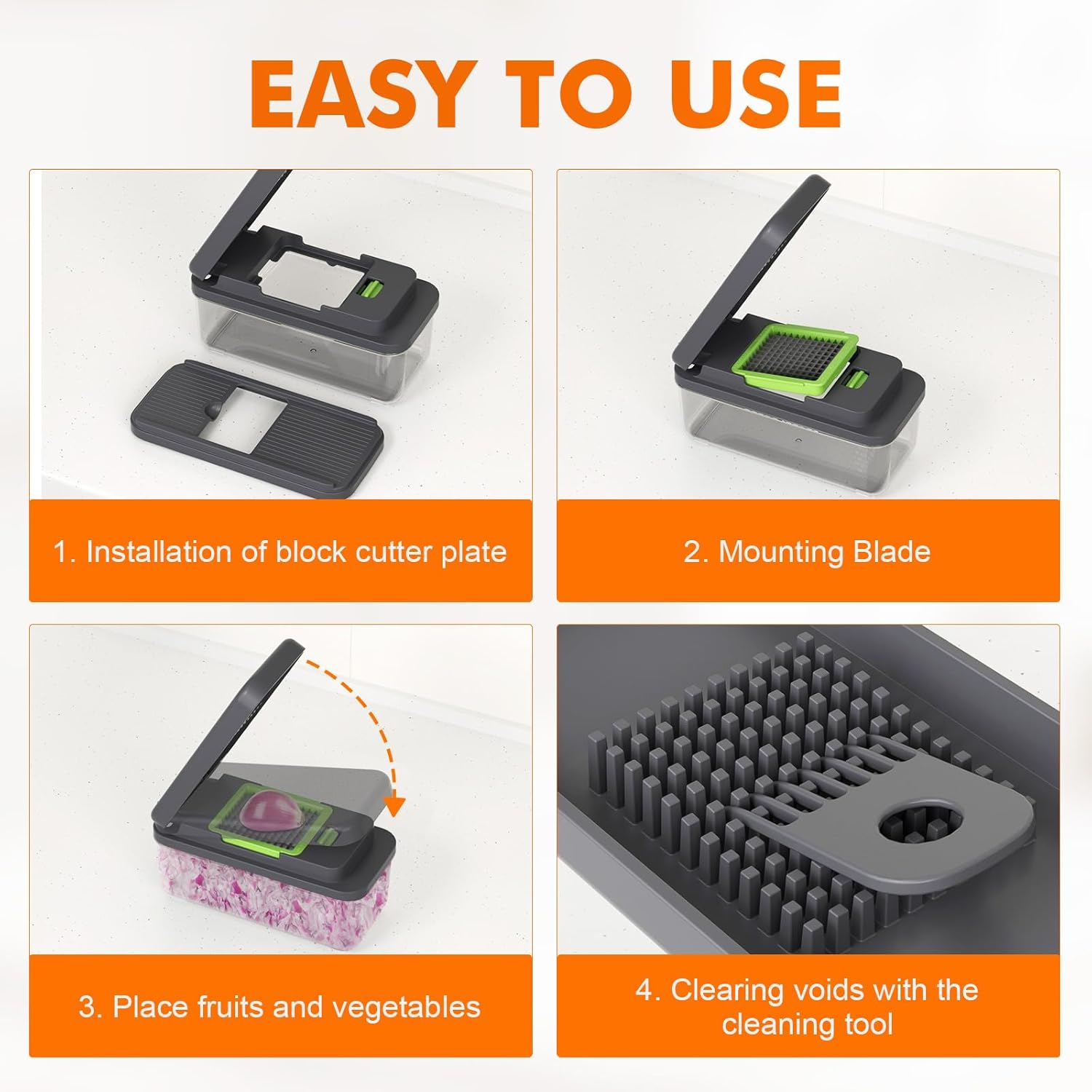 EASY TO USE

1. Installation of block cutter plate

2. Mounting Blade

3. Place fruits and vegetables

4. Clearing voids with the cleaning tool