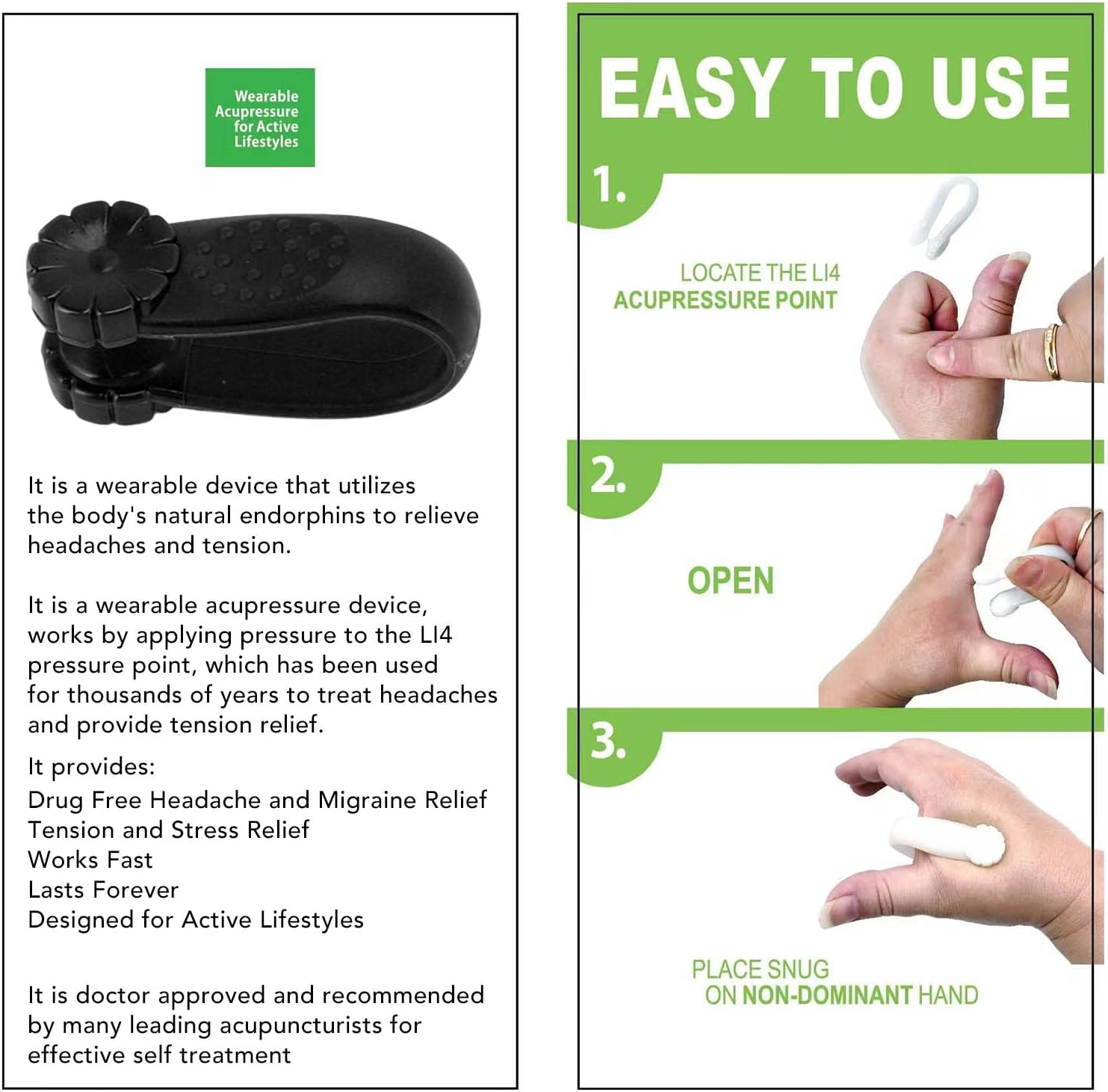 Wearable Acupressure for Active Lifestyles

It is a wearable device that utilizes the body's natural endorphins to relieve headaches and tension.

It is a wearable acupressure device, works by applying pressure to the LI4 pressure point, which has been used for thousands of years to treat headaches and provide tension relief.

It provides:
Drug Free Headache and Migraine Relief
Tension and Stress Relief
Works Fast
Lasts Forever
Designed for Active Lifestyles

It is doctor approved and recommended by many leading acupuncturists for effective self treatment

EASY TO USE

1.

LOCATE THE LI4
ACUPRESSURE POINT

2.

OPEN

3.

PLACE SNUG
ON NON-DOMINANT HAND