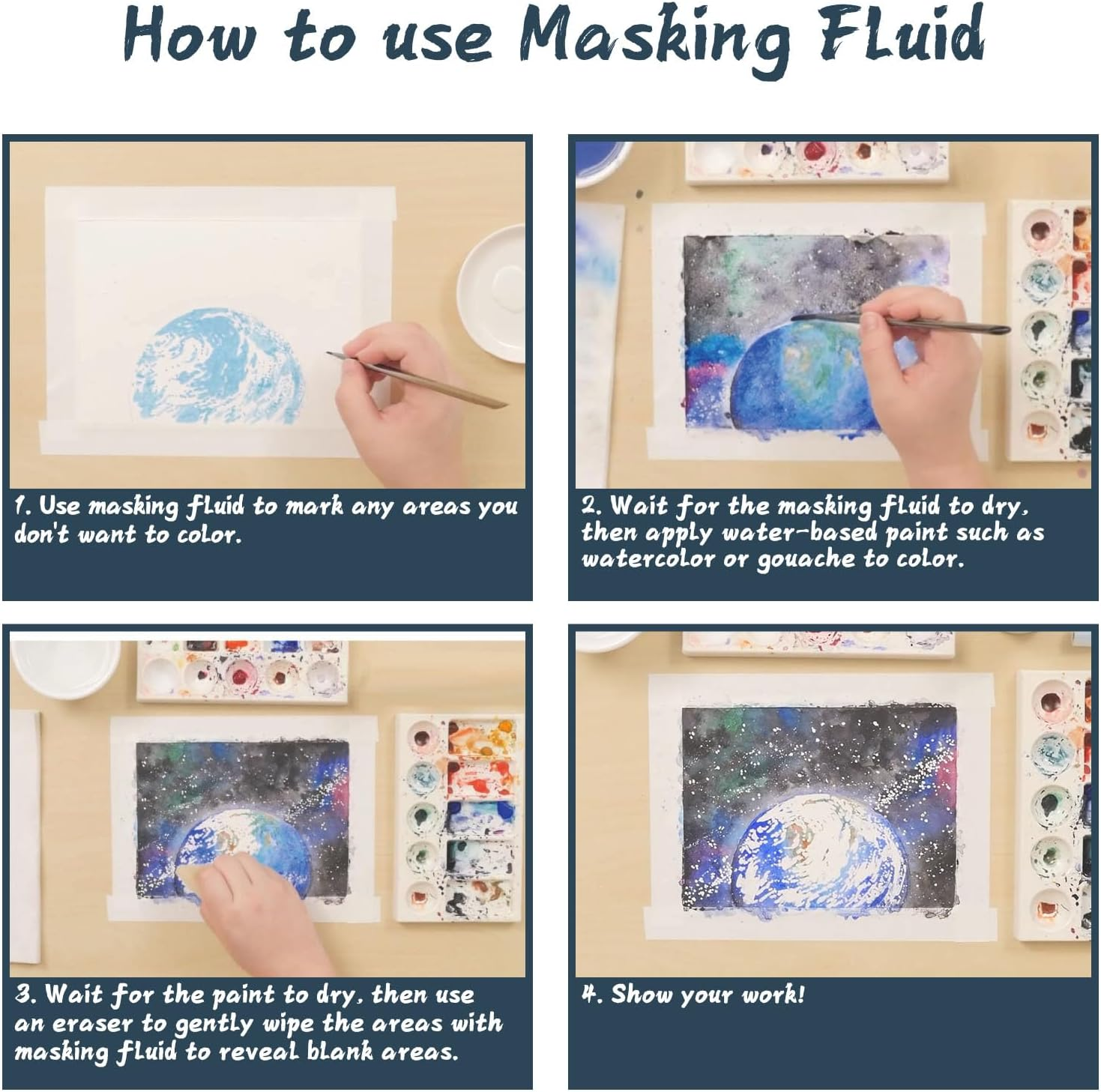 How to use Masking Fluid

1. Use masking fluid to mark any areas you don't want to color.

2. Wait for the masking fluid to dry, then apply water-based paint such as watercolor or gouache to color.

3. Wait for the paint to dry, then use an eraser to gently wipe the areas with masking fluid to reveal blank areas.

4. Show your work!