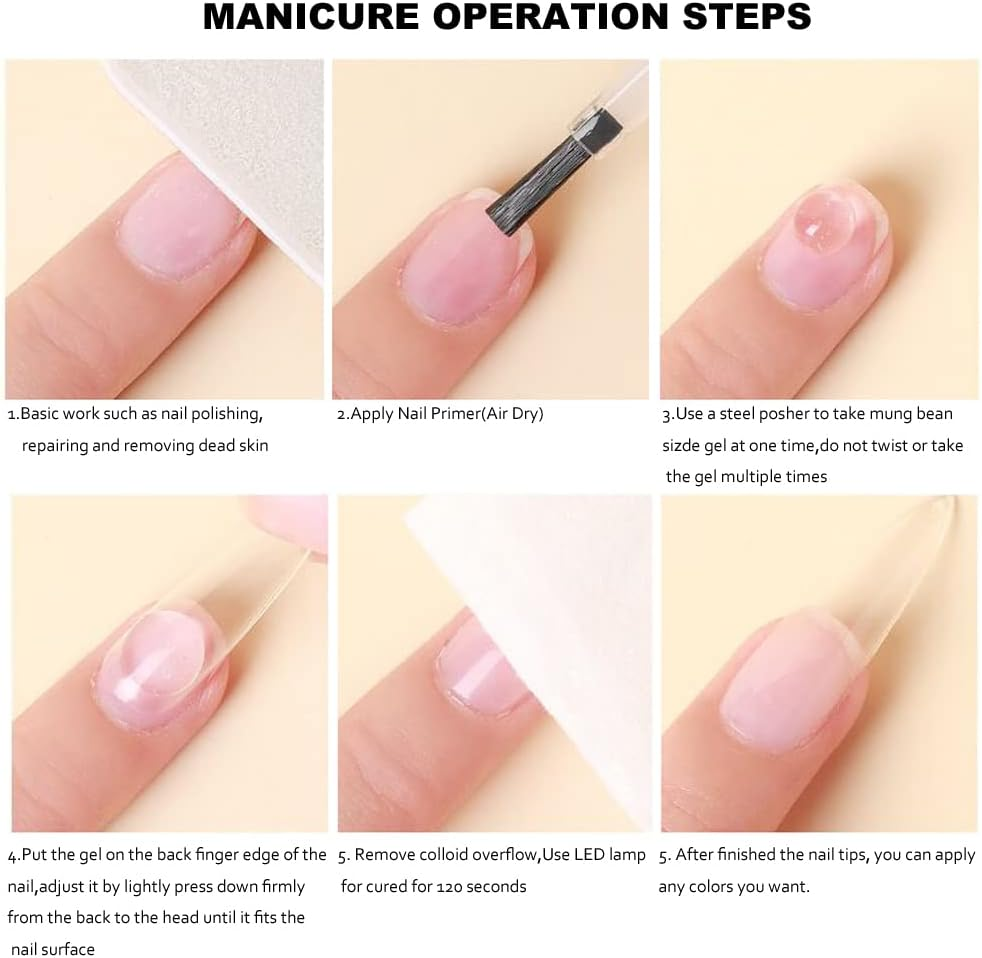 MANICURE OPERATION STEPS

1.Basic work such as nail polishing, repairing and removing dead skin

2.Apply Nail Primer(Air Dry)

3.Use a steel posher to take mung bean sizde gel at one time,do not twist or take the gel multiple times

4.Put the gel on the back finger edge of the nail,adjust it by lightly press down firmly from the back to the head until it fits the nail surface

5. Remove colloid overflow,Use LED lamp for cured for 120 seconds

5. After finished the nail tips, you can apply any colors you want.