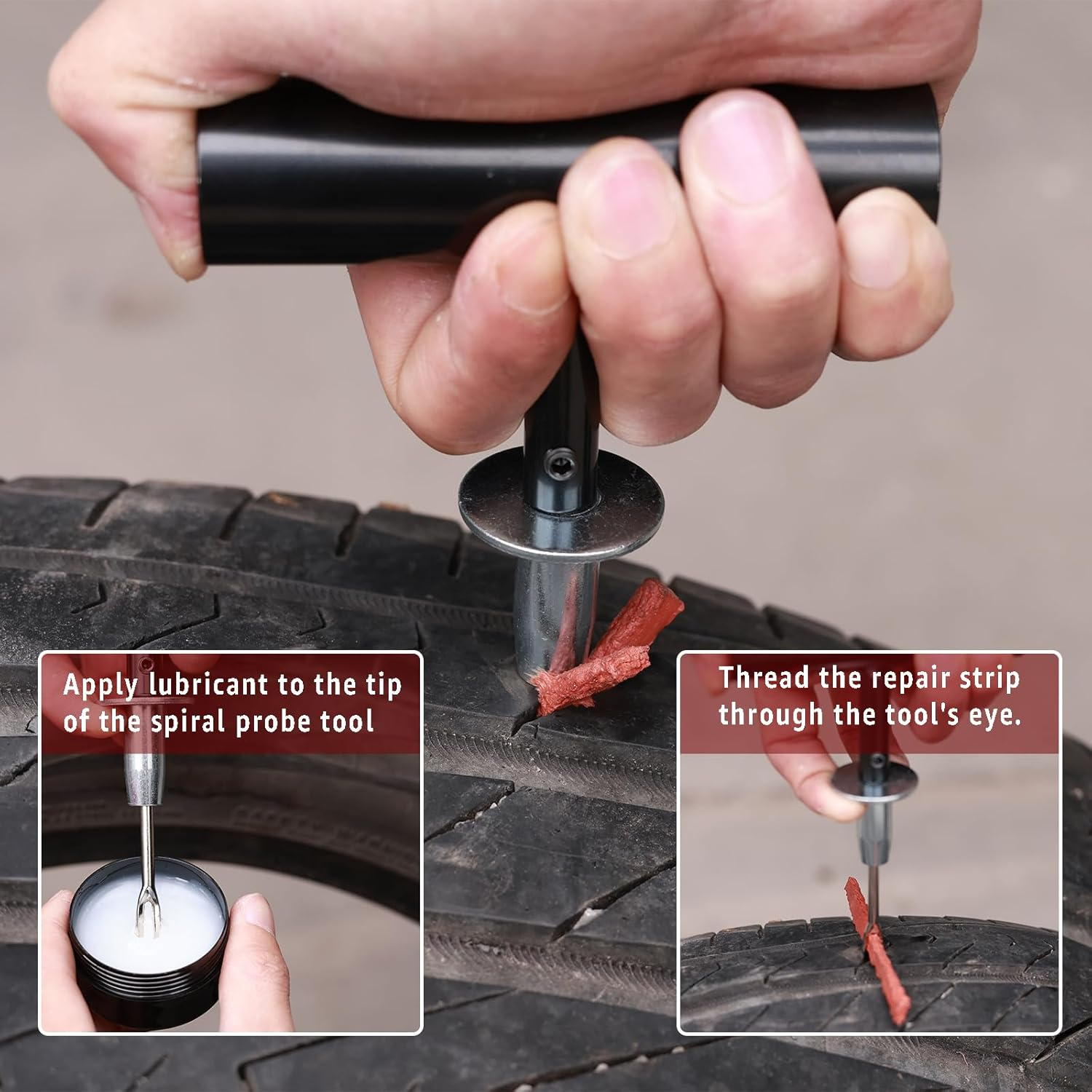 Apply lubricant to the tip of the spiral probe tool

Thread the repair strip through the tool's eye.