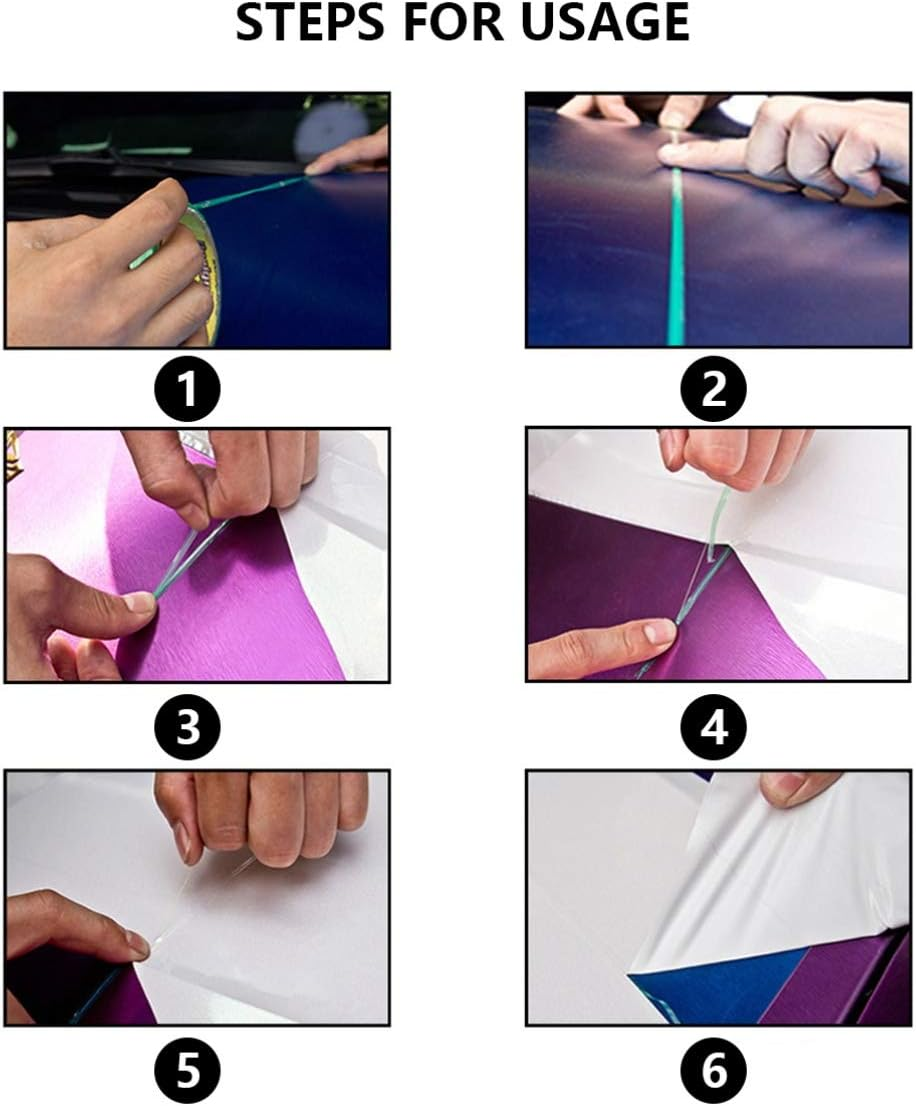 STEPS FOR USAGE

1

2

3

4

5

6