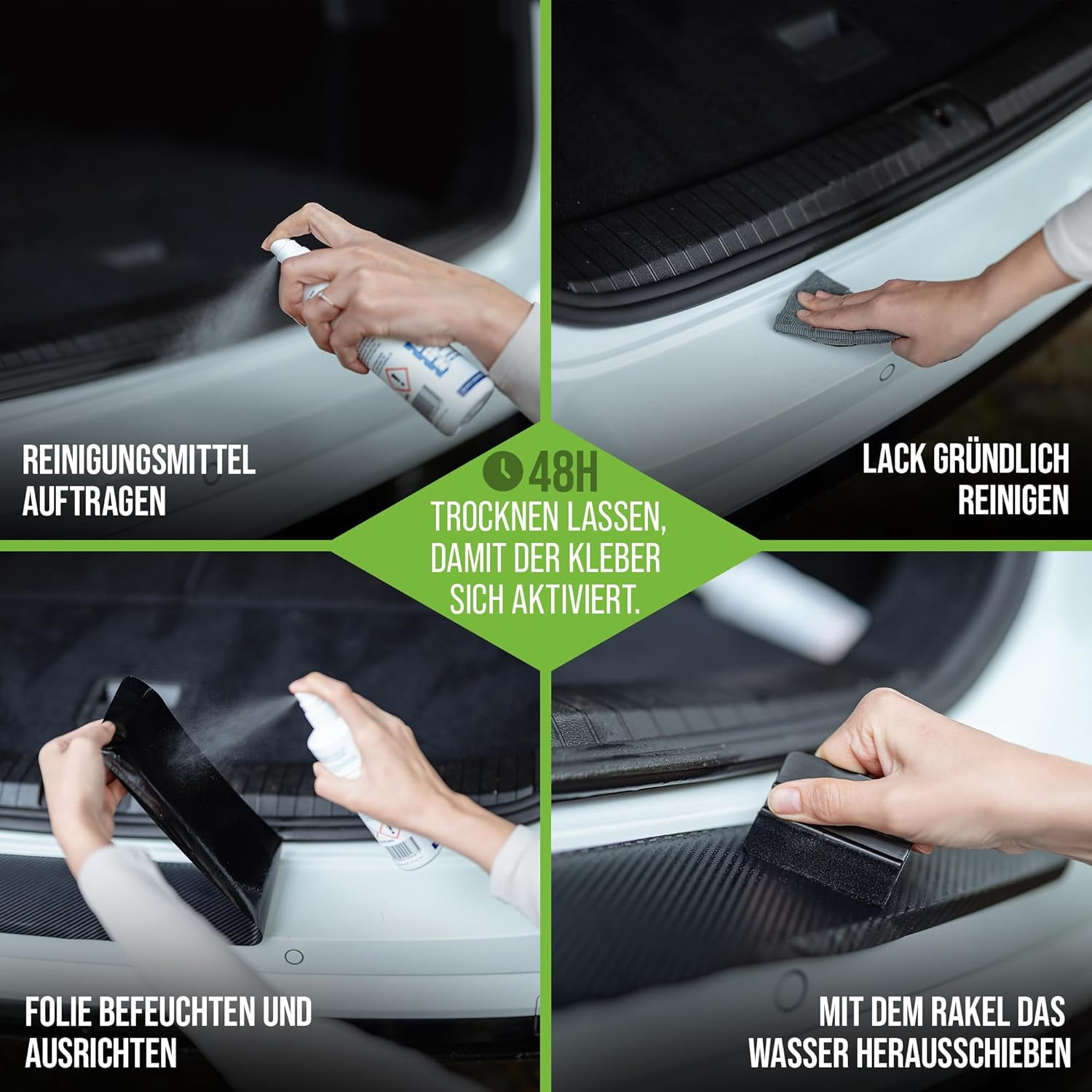 REINIGUNGSMITTEL AUFTRAGEN

LACK GRÜNDLICH REINIGEN

48H
TROCKNEN LASSEN, DAMIT DER KLEBER SICH AKTIVIERT.

FOLIE BEFEUCHTEN UND AUSRICHTEN

MIT DEM RAKEL DAS WASSER HERAUSSCHIEBEN