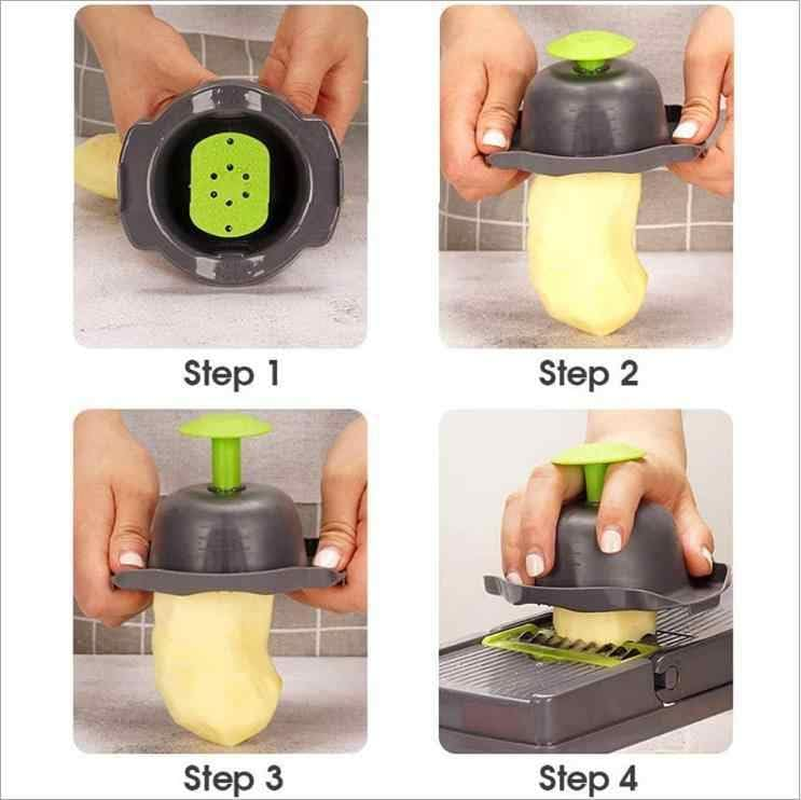 Step 1

Step 2

Step 3

Step 4