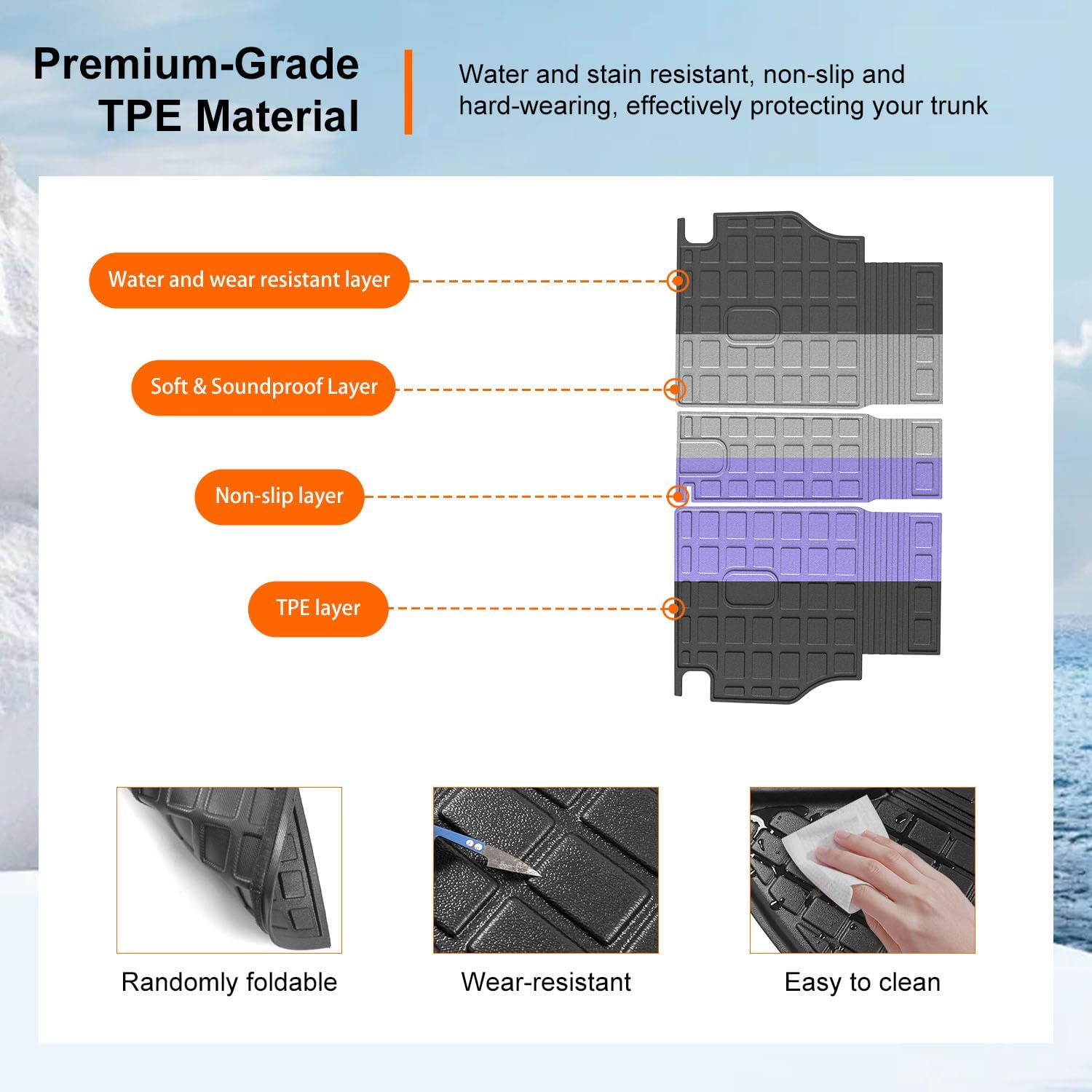 Premium-Grade TPE Material

Water and stain resistant, non-slip and hard-wearing, effectively protecting your trunk

Water and wear resistant layer

Soft & Soundproof Layer

Non-slip layer

TPE layer

Randomly foldable

Wear-resistant

Easy to clean