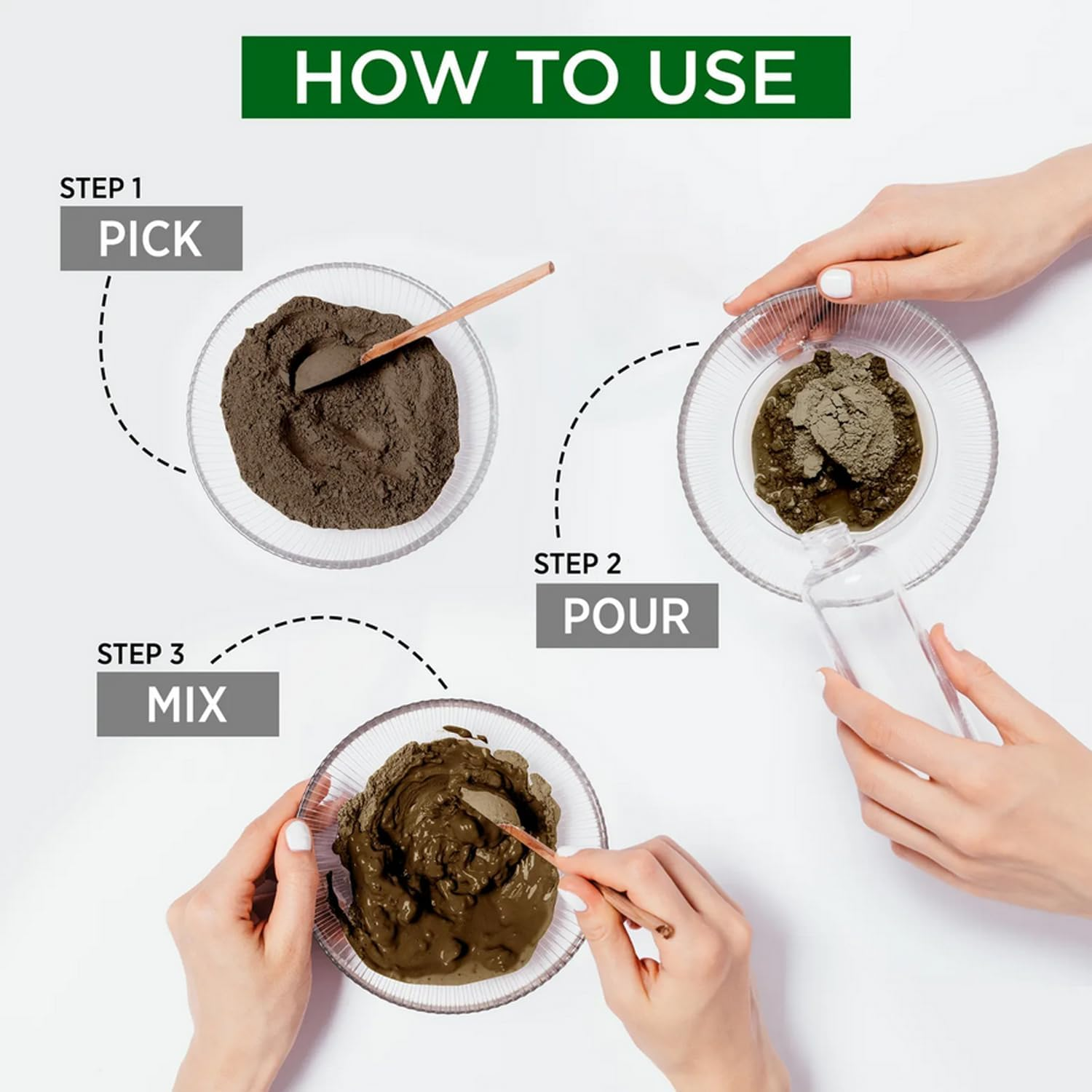 HOW TO USE

STEP 1
PICK

STEP 2
POUR

STEP 3
MIX