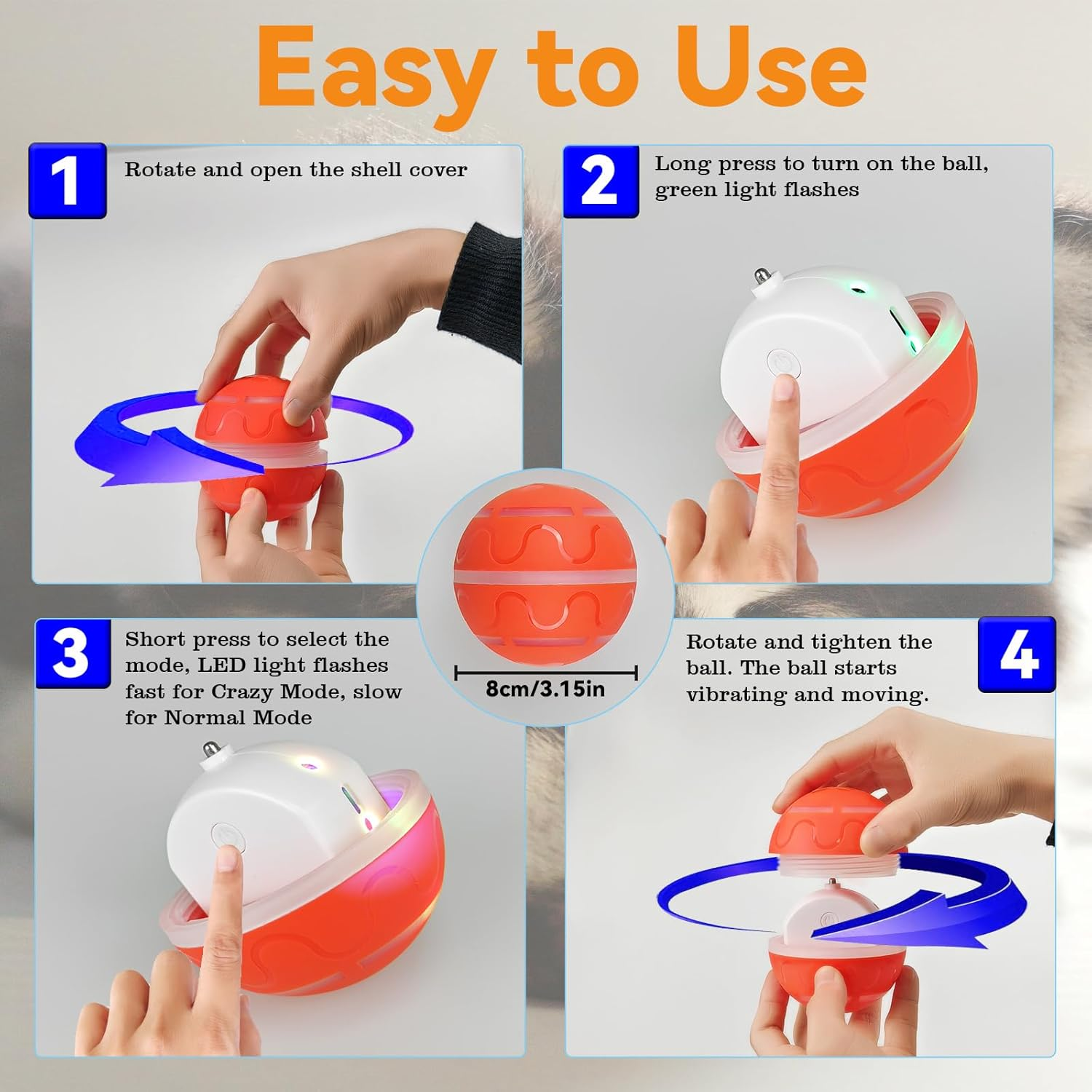 Easy to Use

1 Rotate and open the shell cover

2 Long press to turn on the ball, green light flashes

8cm/3.15in

3 Short press to select the mode, LED light flashes fast for Crazy Mode, slow for Normal Mode

Rotate and tighten the ball. The ball starts vibrating and moving. 4