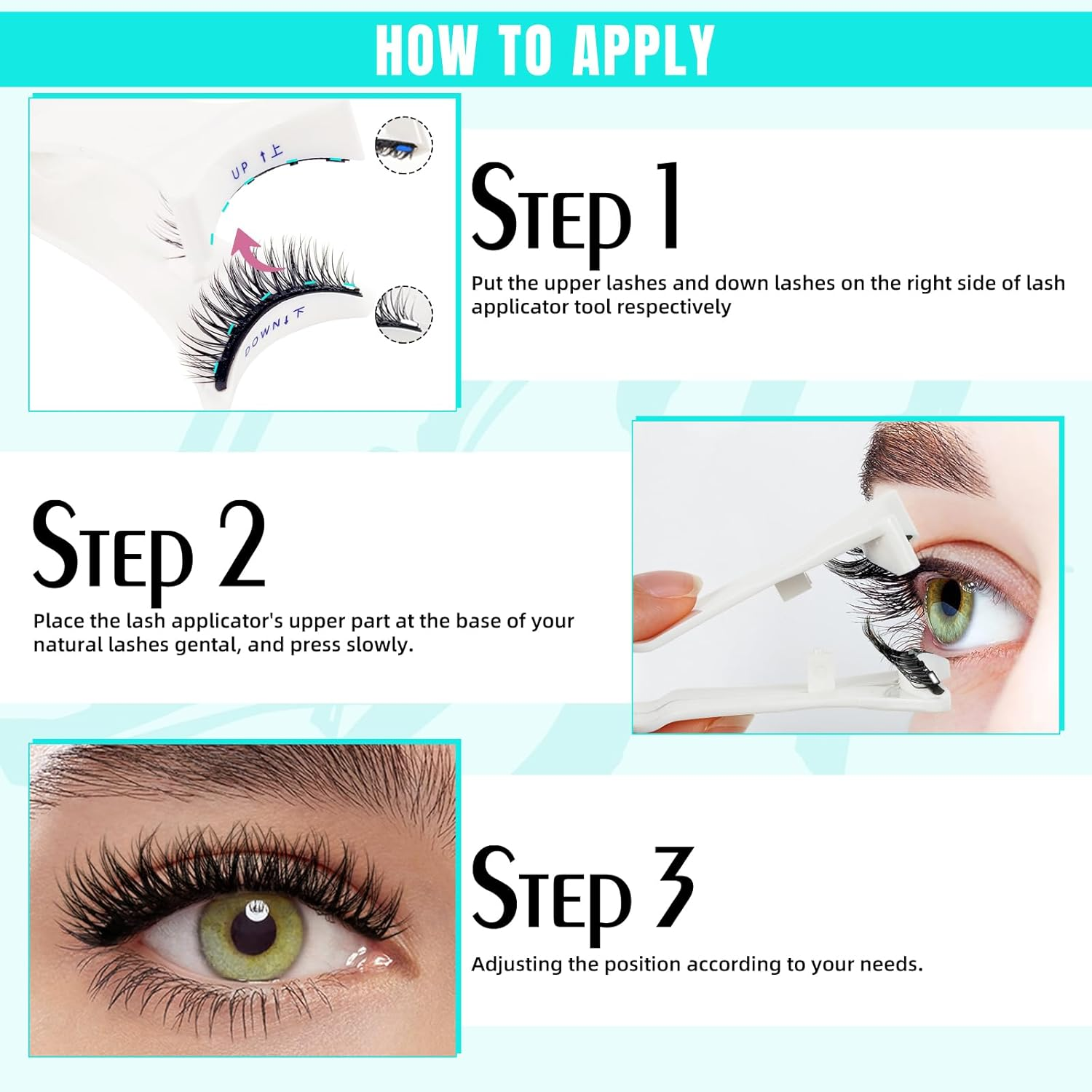 HOW TO APPLY

UP ↑上

DOWN↓下

STEP 1

Put the upper lashes and down lashes on the right side of lash applicator tool respectively

STEP 2

Place the lash applicator's upper part at the base of your natural lashes gental, and press slowly.

STEP 3

Adjusting the position according to your needs.