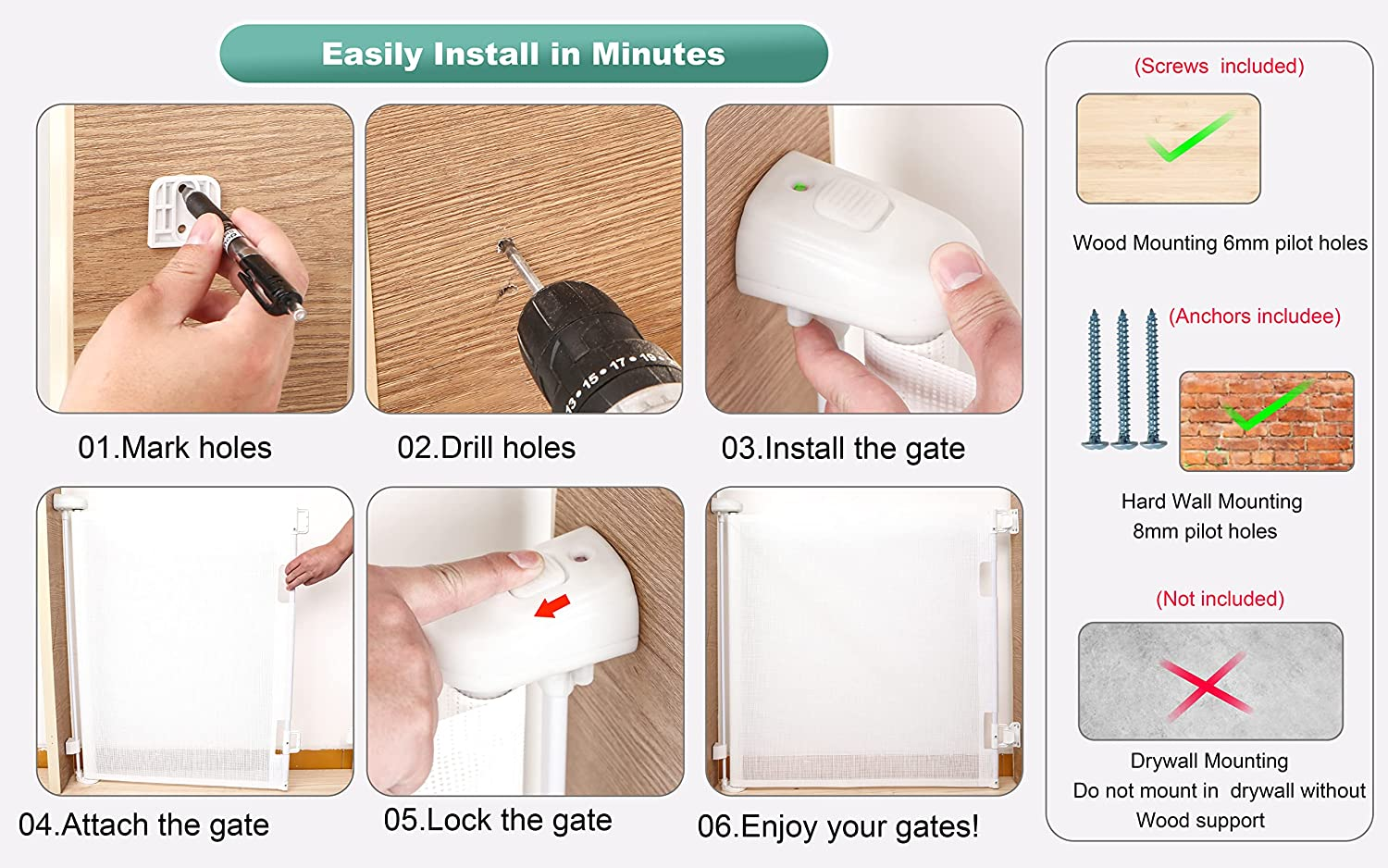 Easily Install in Minutes

01.Mark holes

02.Drill holes

03.Install the gate

04.Attach the gate

05.Lock the gate

06.Enjoy your gates!

(Screws included)

Wood Mounting 6mm pilot holes

(Anchors includee)

Hard Wall Mounting
8mm pilot holes

(Not included)

Drywall Mounting
Do not mount in drywall without
Wood support