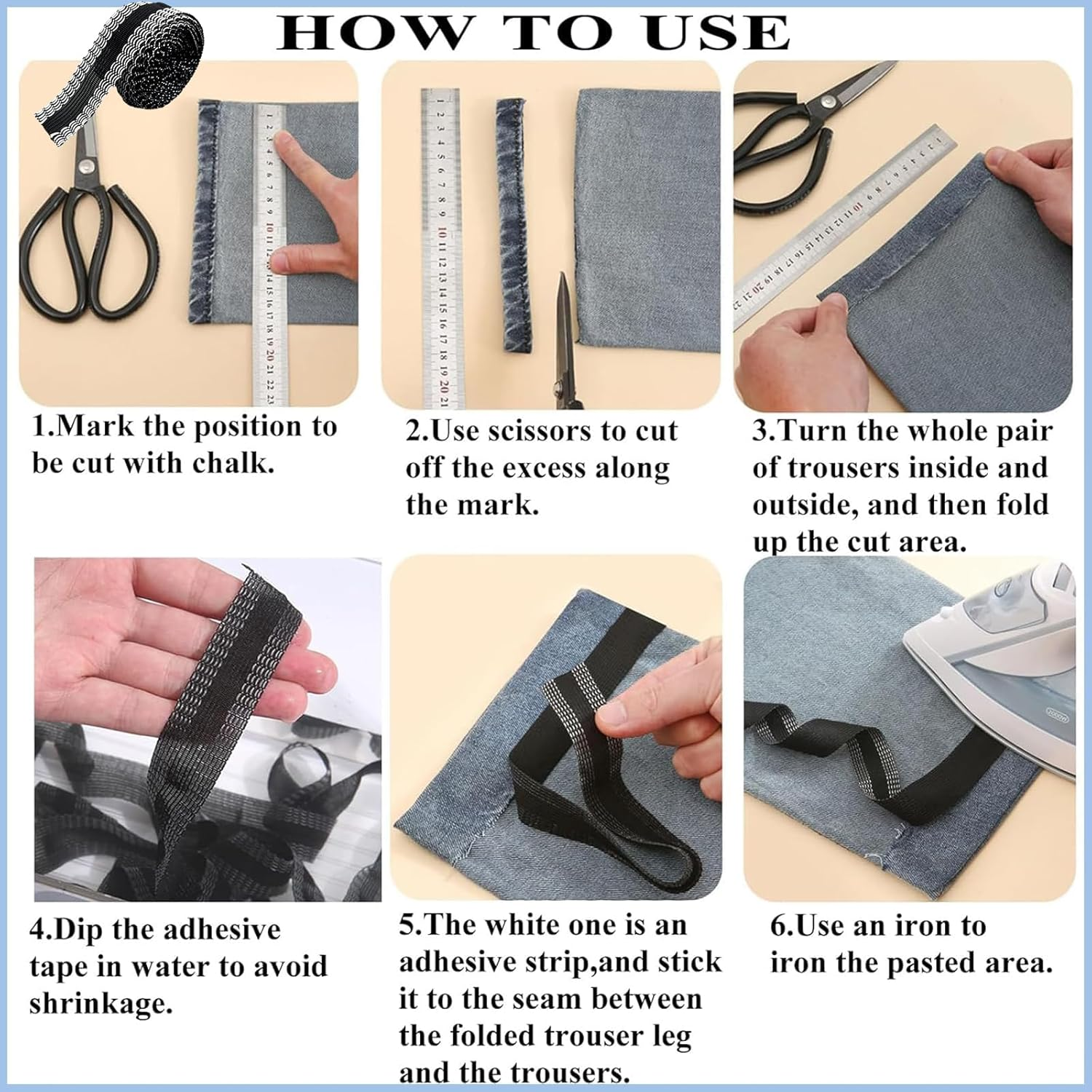 HOW TO USE

1.Mark the position to be cut with chalk.

2.Use scissors to cut off the excess along the mark.

3.Turn the whole pair of trousers inside and outside, and then fold up the cut area.

4.Dip the adhesive tape in water to avoid shrinkage.

5.The white one is an adhesive strip,and stick it to the seam between the folded trouser leg and the trousers.

6.Use an iron to iron the pasted area.