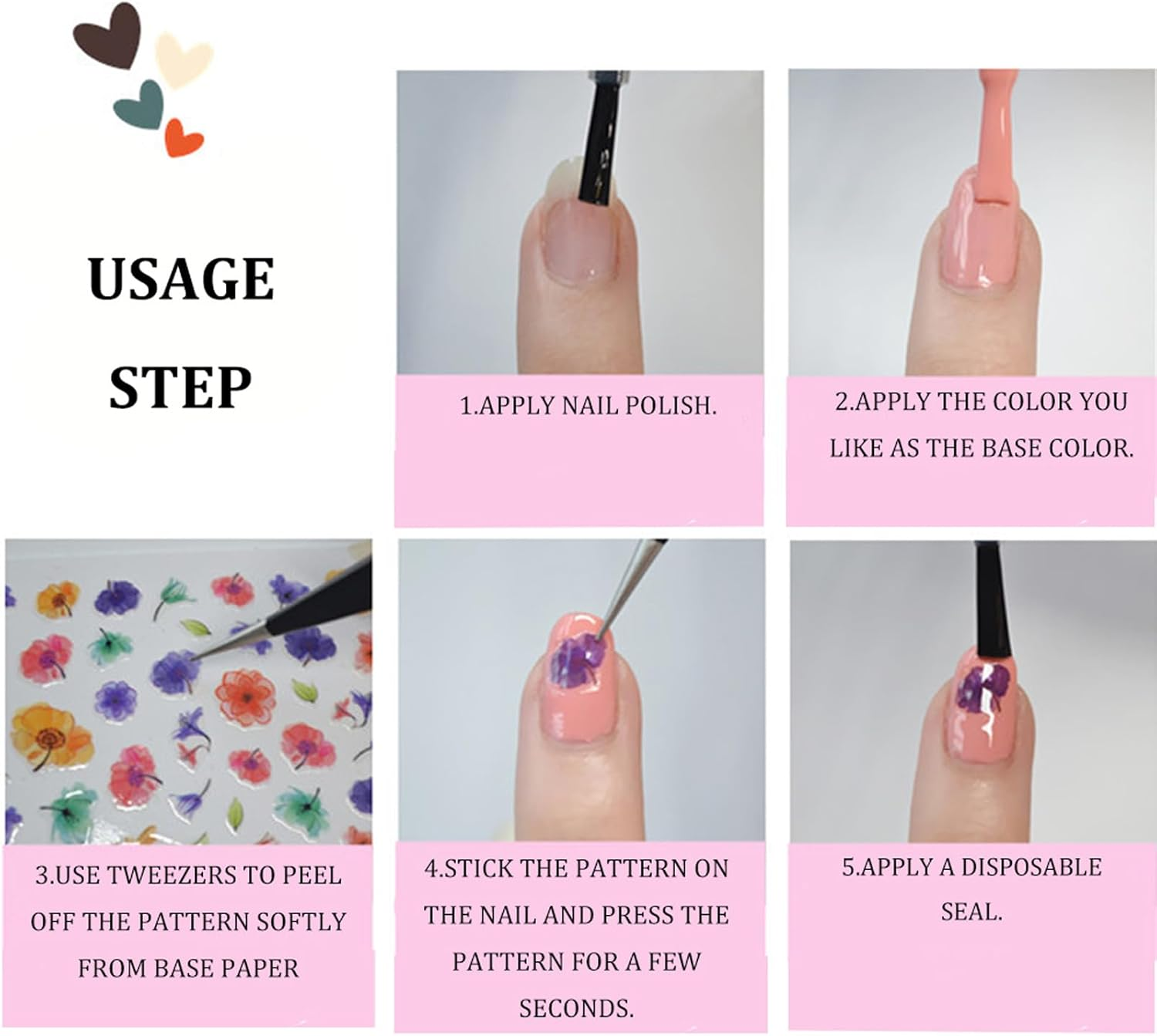 USAGE STEP

1.APPLY NAIL POLISH.

2.APPLY THE COLOR YOU LIKE AS THE BASE COLOR.

3.USE TWEEZERS TO PEEL OFF THE PATTERN SOFTLY FROM BASE PAPER

4.STICK THE PATTERN ON THE NAIL AND PRESS THE PATTERN FOR A FEW SECONDS.

5.APPLY A DISPOSABLE SEAL.