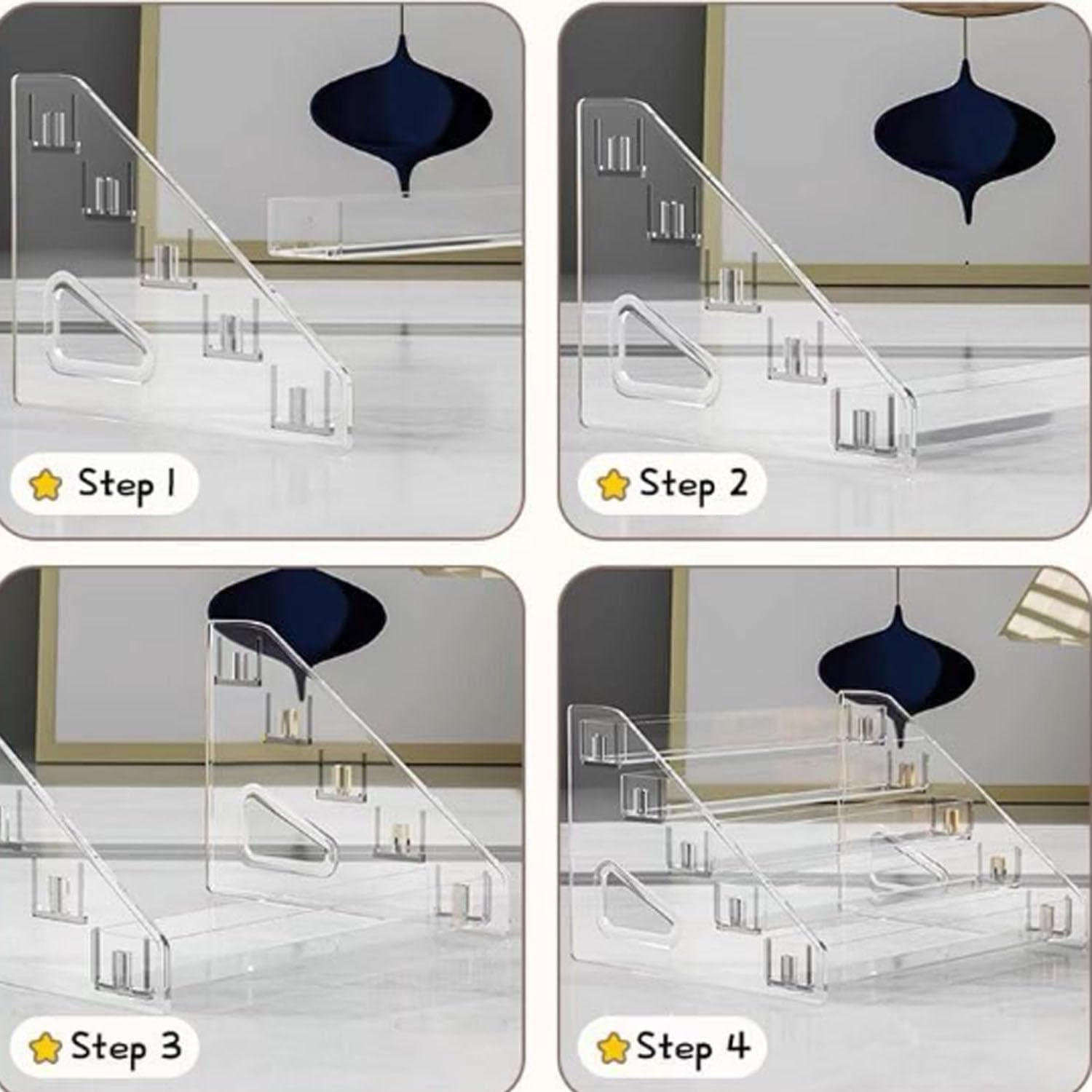 Step 1

Step 2

Step 3

Step 4