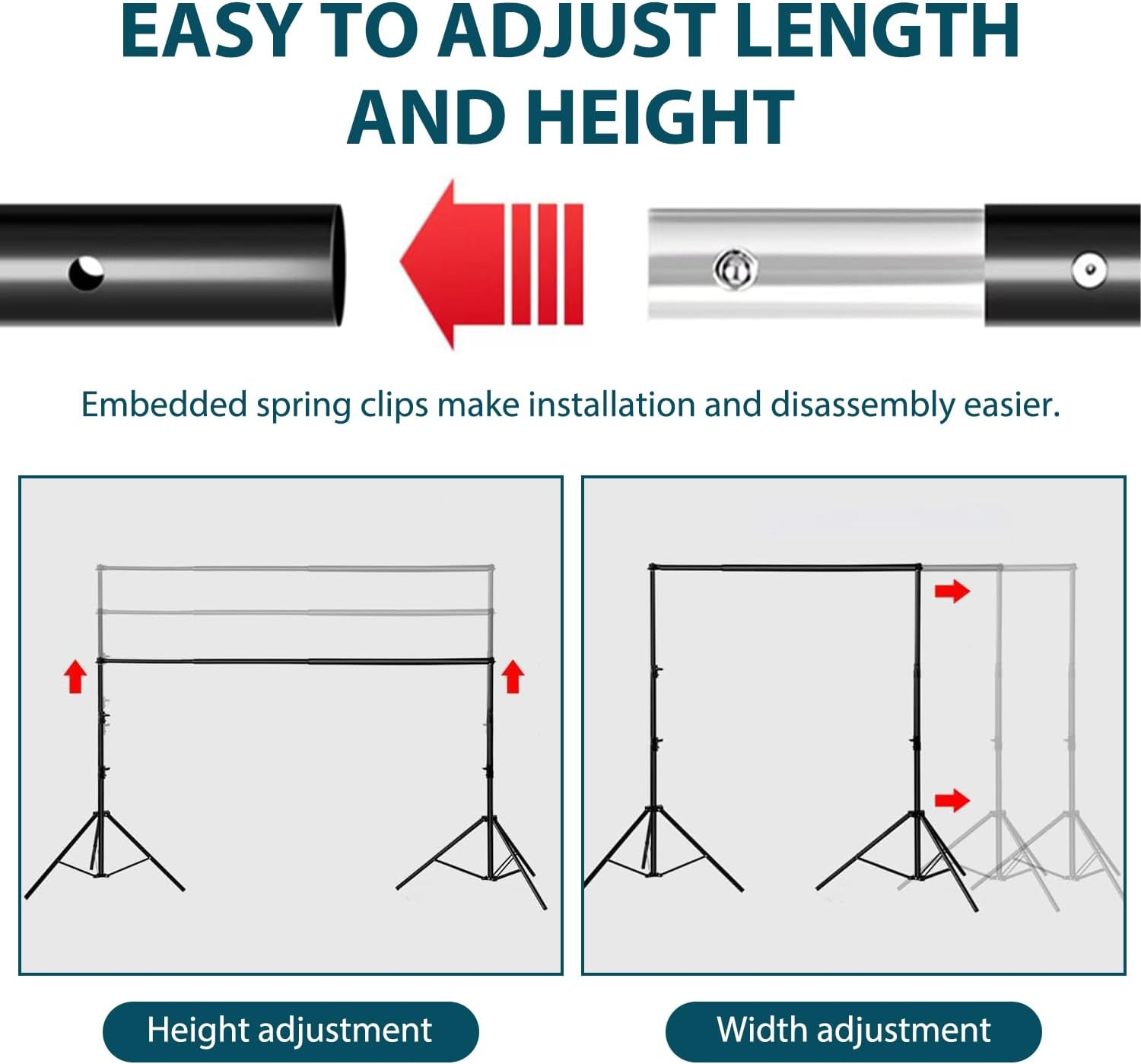 EASY TO ADJUST LENGTH AND HEIGHT

Embedded spring clips make installation and disassembly easier.

Height adjustment

Width adjustment