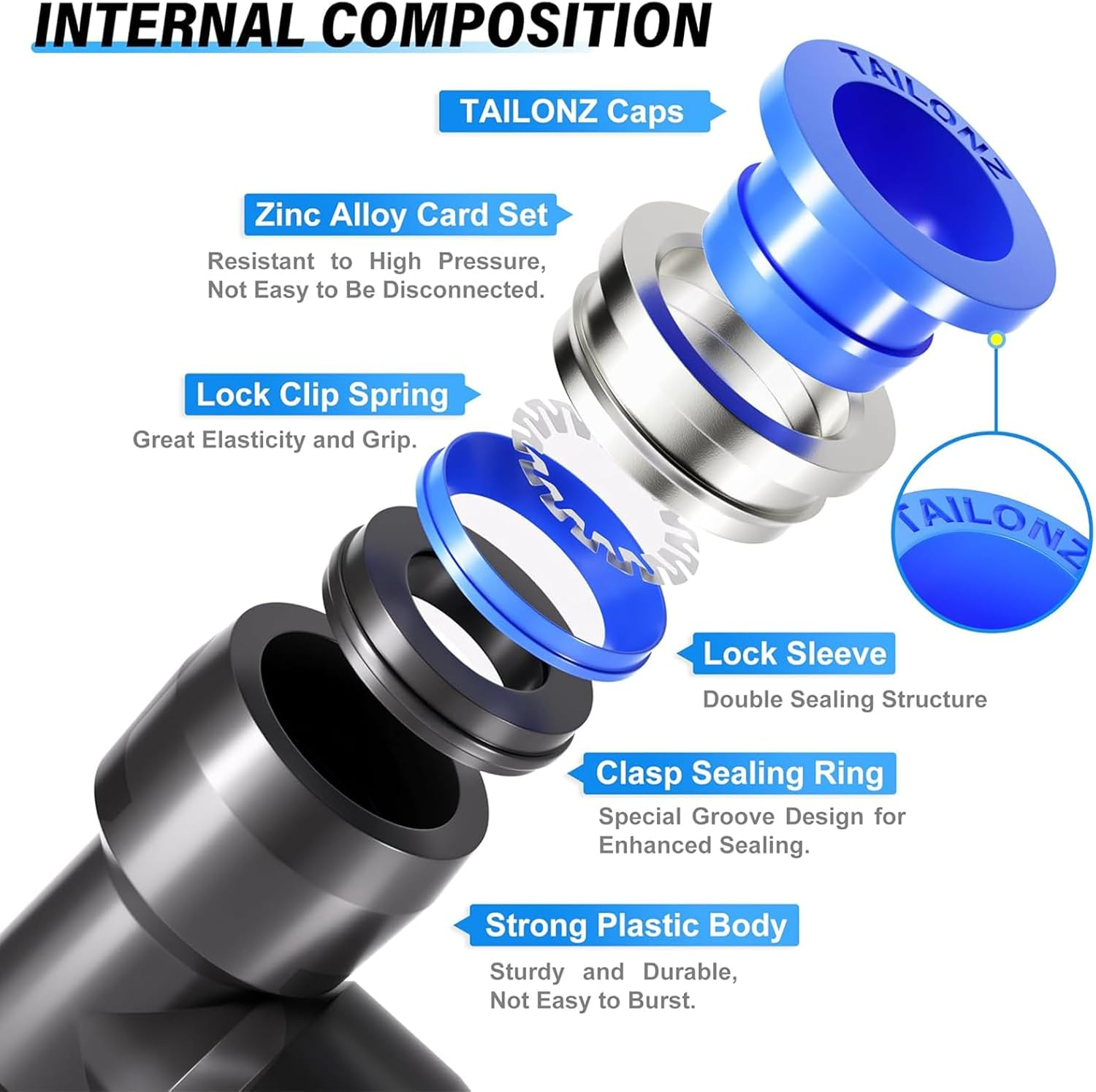 INTERNAL COMPOSITION

TAILONZ Caps

TAILONZ

Zinc Alloy Card Set

Resistant to High Pressure, Not Easy to Be Disconnected.

Lock Clip Spring

Great Elasticity and Grip.

TAILONZ

Lock Sleeve

Double Sealing Structure

Clasp Sealing Ring

Special Groove Design for Enhanced Sealing.

Strong Plastic Body

Sturdy and Durable, Not Easy to Burst.