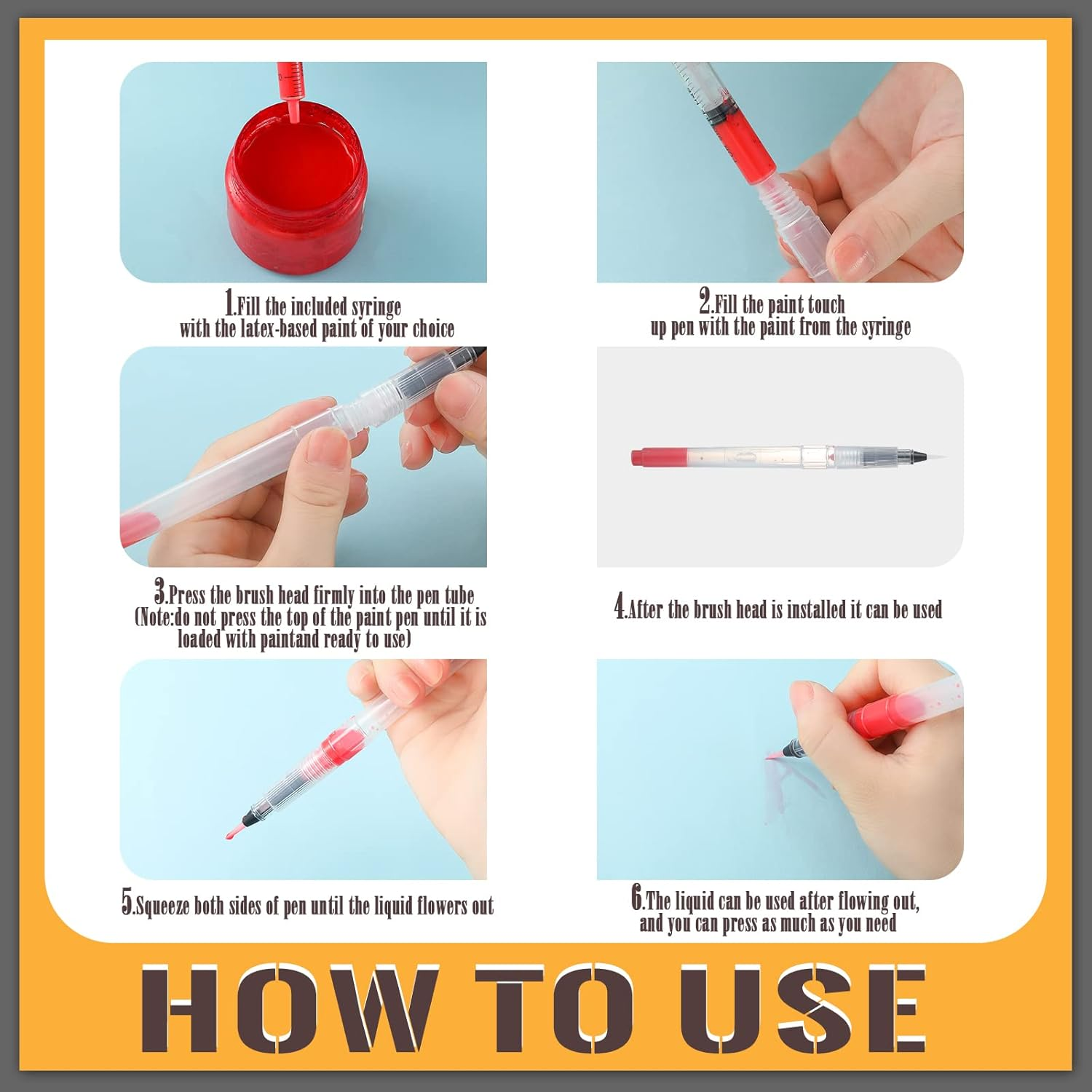 1.Fill the included syringe with the latex-based paint of your choice

2.Fill the paint touch up pen with the paint from the syringe

3.Press the brush head firmly into the pen tube (Note:do not press the top of the paint pen until it is loaded with paintand ready to use)

4.After the brush head is installed it can be used

5.Squeeze both sides of pen until the liquid flowers out

6.The liquid can be used after flowing out, and you can press as much as you need

HOW TO USE