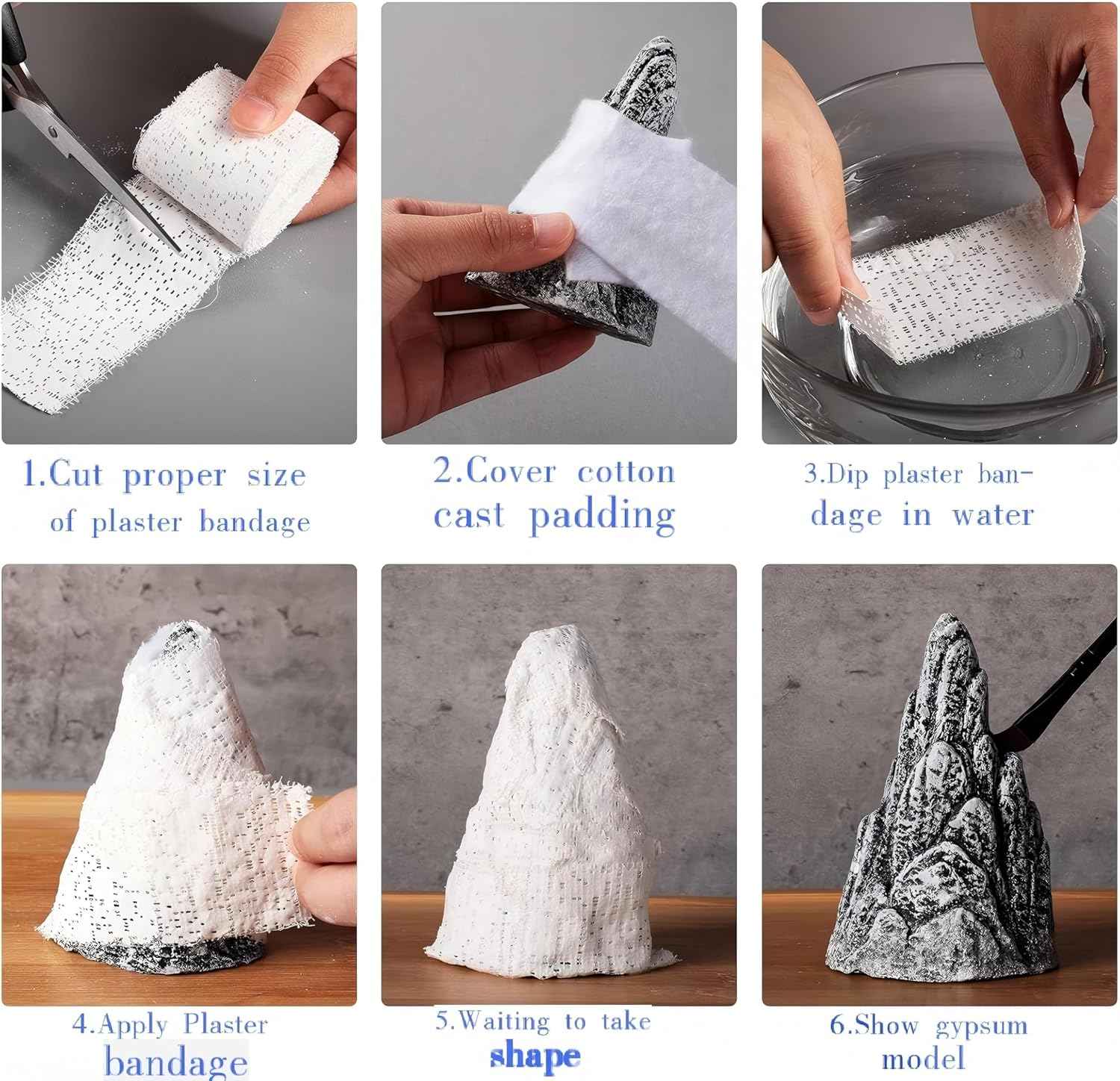 1.Cut proper size of plaster bandage

2.Cover cotton cast padding

3.Dip plaster bandage in water

4.Apply Plaster bandage

5.Waiting to take shape

6.Show gypsum model