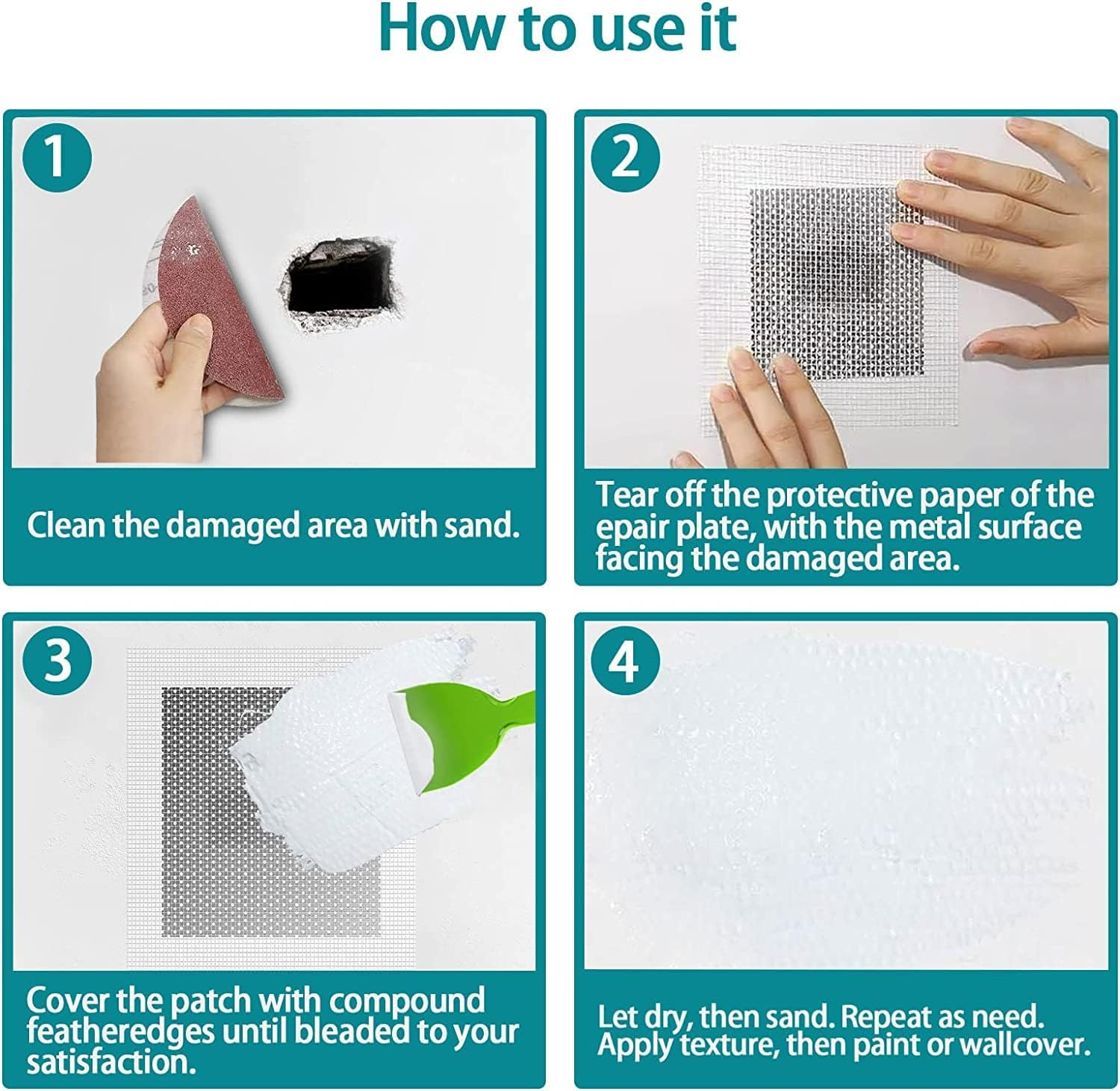 How to use it

1

Clean the damaged area with sand.

2

Tear off the protective paper of the epair plate, with the metal surface facing the damaged area.

3

Cover the patch with compound featheredges until bleaded to your satisfaction.

4

Let dry, then sand. Repeat as need. Apply texture, then paint or wallcover.