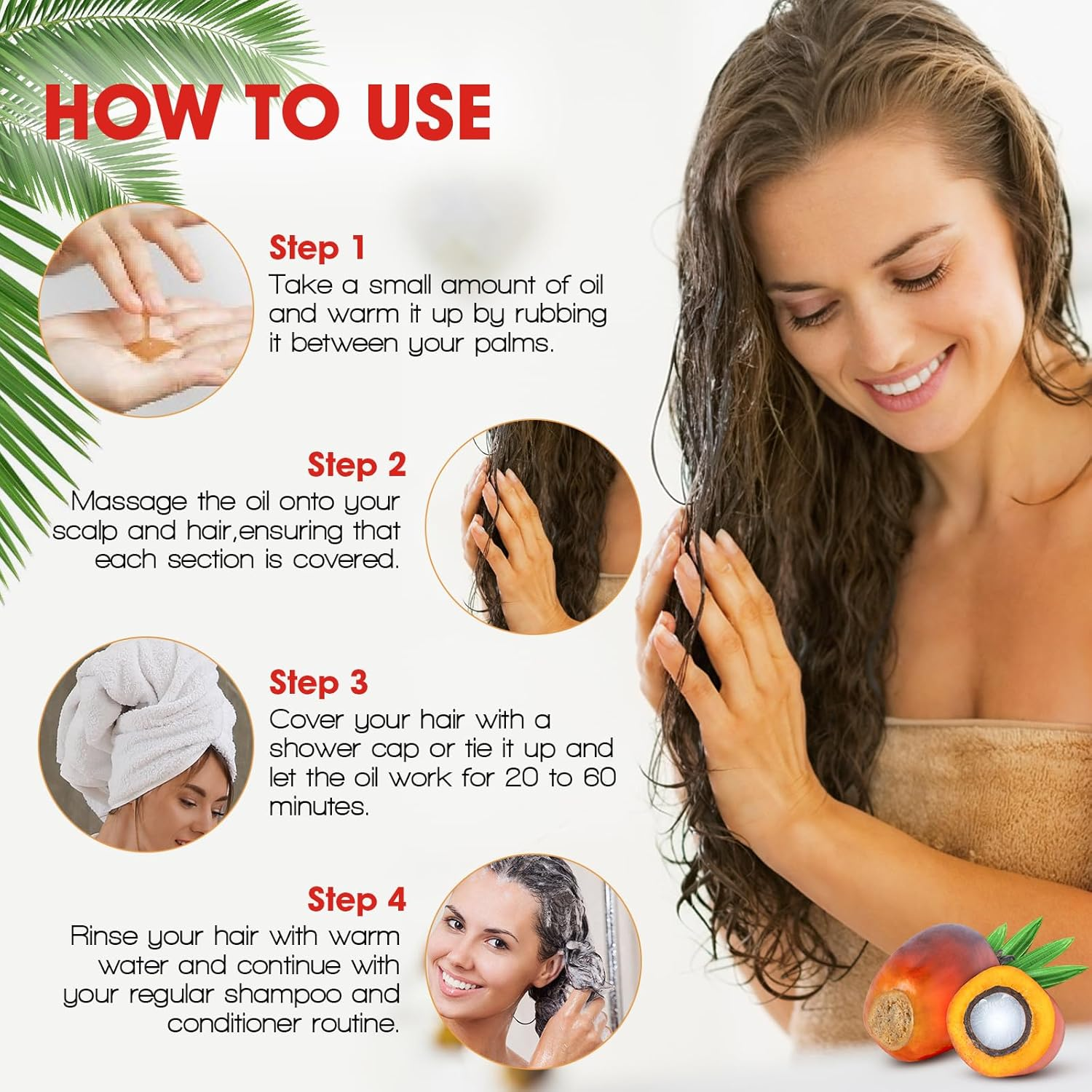 HOW TO USE

Step 1
Take a small amount of oil and warm it up by rubbing it between your palms.

Step 2
Massage the oil onto your scalp and hair,ensuring that each section is covered.

Step 3
Cover your hair with a shower cap or tie it up and let the oil work for 20 to 60 minutes.

Step 4
Rinse your hair with warm water and continue with your regular shampoo and conditioner routine.