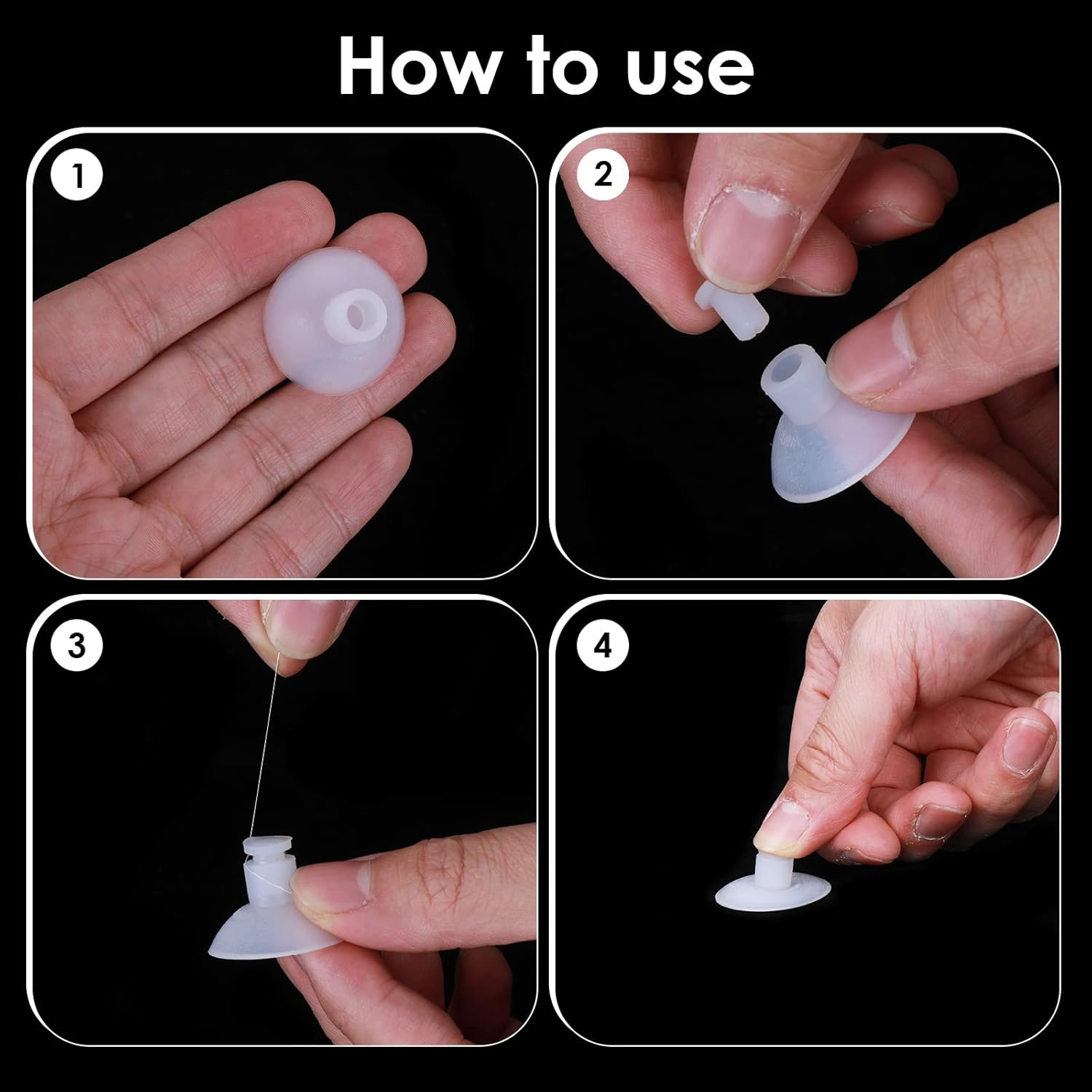 How to use

1

2

3

4