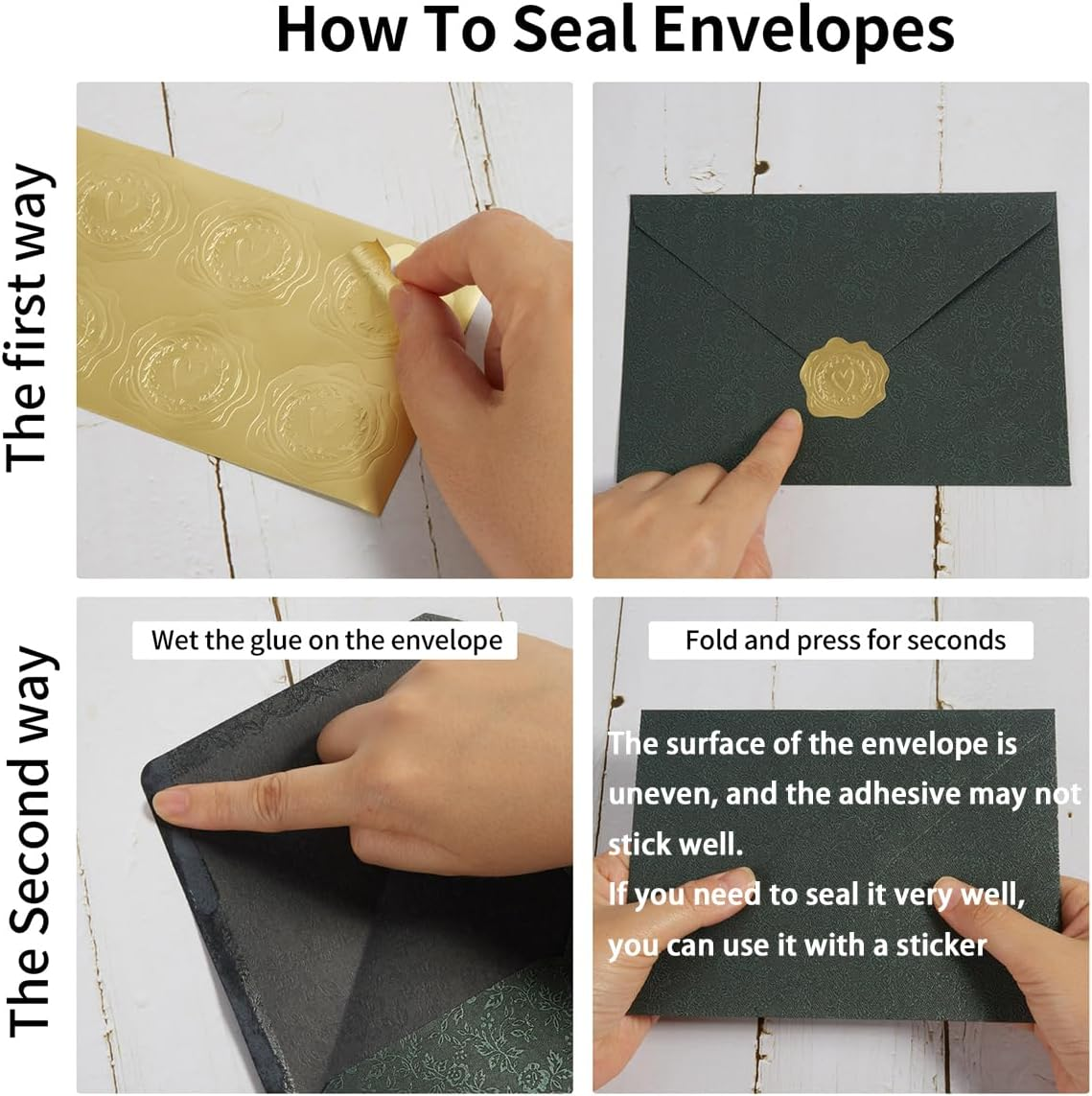 How To Seal Envelopes

The first way

The Second way

Wet the glue on the envelope

Fold and press for seconds

The surface of the envelope is uneven, and the adhesive may not stick well.
If you need to seal it very well, you can use it with a sticker