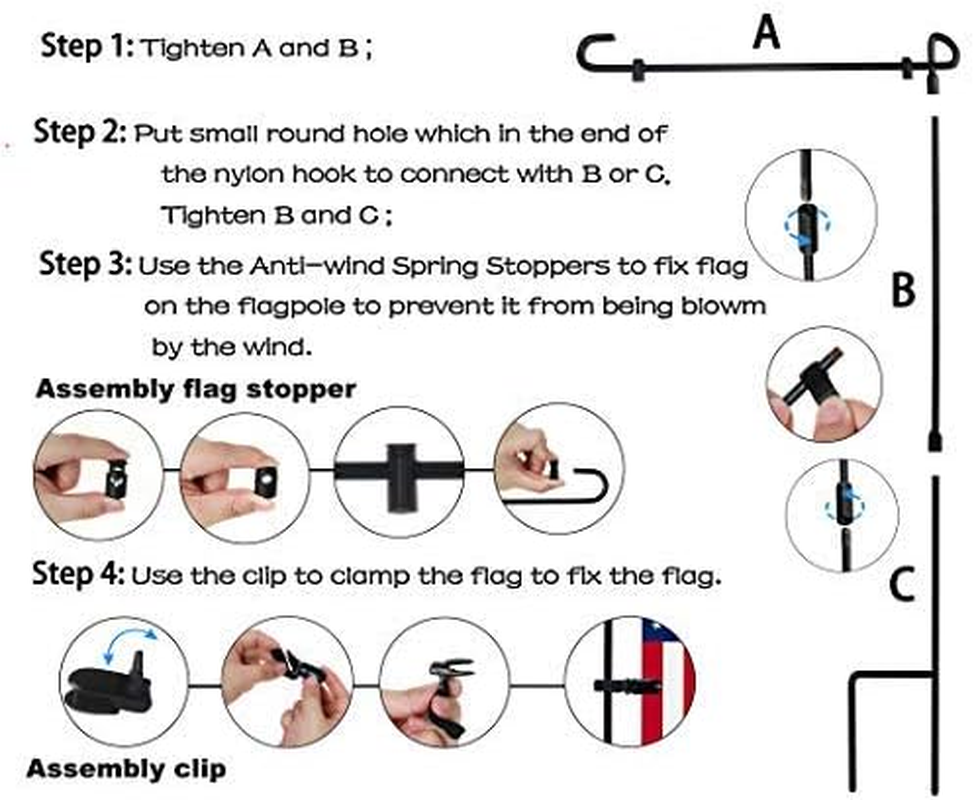 Step 1: Tighten A and B ;

Step 2: Put small round hole which in the end of the nylon hook to connect with B or C, Tighten B and C ;

Step 3: Use the Anti-wind Spring Stoppers to fix flag on the flagpole to prevent it from being blowm by the wind.

Assembly flag stopper

Step 4: Use the clip to clamp the flag to fix the flag.

Assembly clip

A

B

C