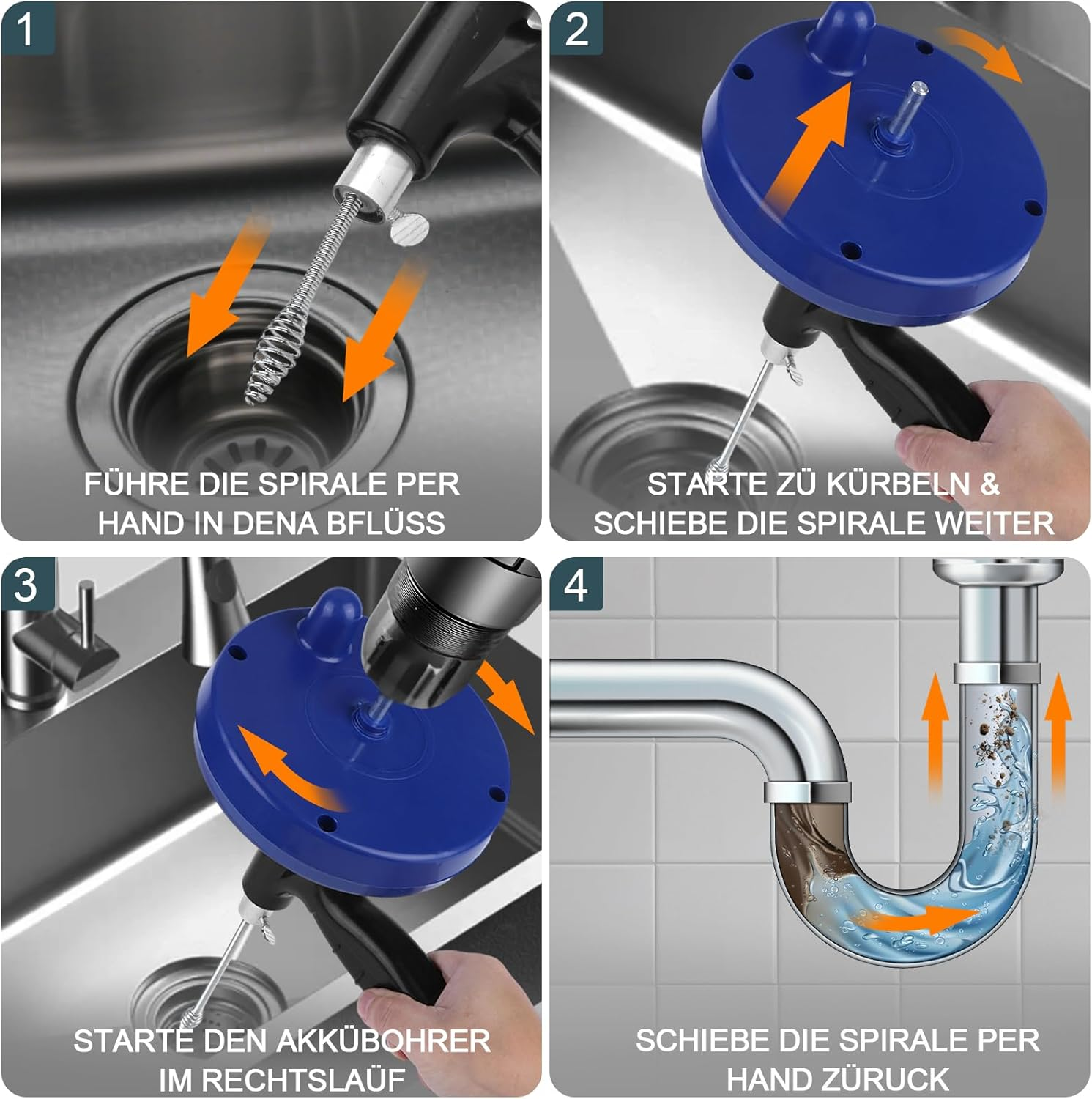 1

FÜHRE DIE SPIRALE PER HAND IN DENA BFLÜSS

2

STARTE ZÜ KÜRBELN & SCHIEBE DIE SPIRALE WEITER

3

STARTE DEN AKKÜBOHRER IM RECHTSLAÜF

4

SCHIEBE DIE SPIRALE PER HAND ZÜRUCK