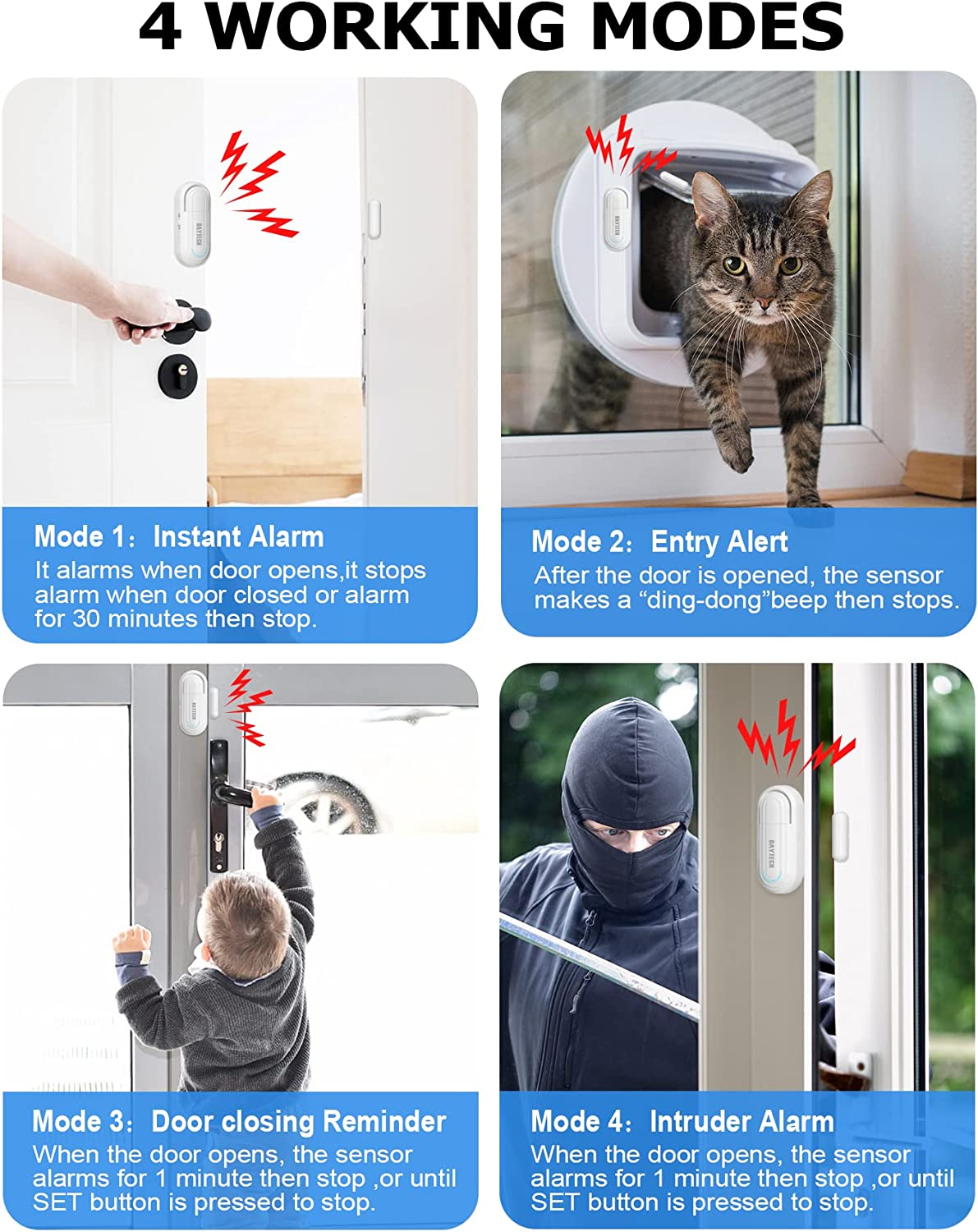 4 WORKING MODES

DAYTECH

Mode 1： Instant Alarm
It alarms when door opens,it stops alarm when door closed or alarm for 30 minutes then stop.

DAYTECH

Mode 2： Entry Alert
After the door is opened, the sensor makes a “ding-dong”beep then stops.

DAYTECH

Mode 3： Door closing Reminder
When the door opens, the sensor alarms for 1 minute then stop ,or until SET button is pressed to stop.

DAYTECH

Mode 4： Intruder Alarm
When the door opens, the sensor alarms for 1 minute then stop ,or until SET button is pressed to stop.