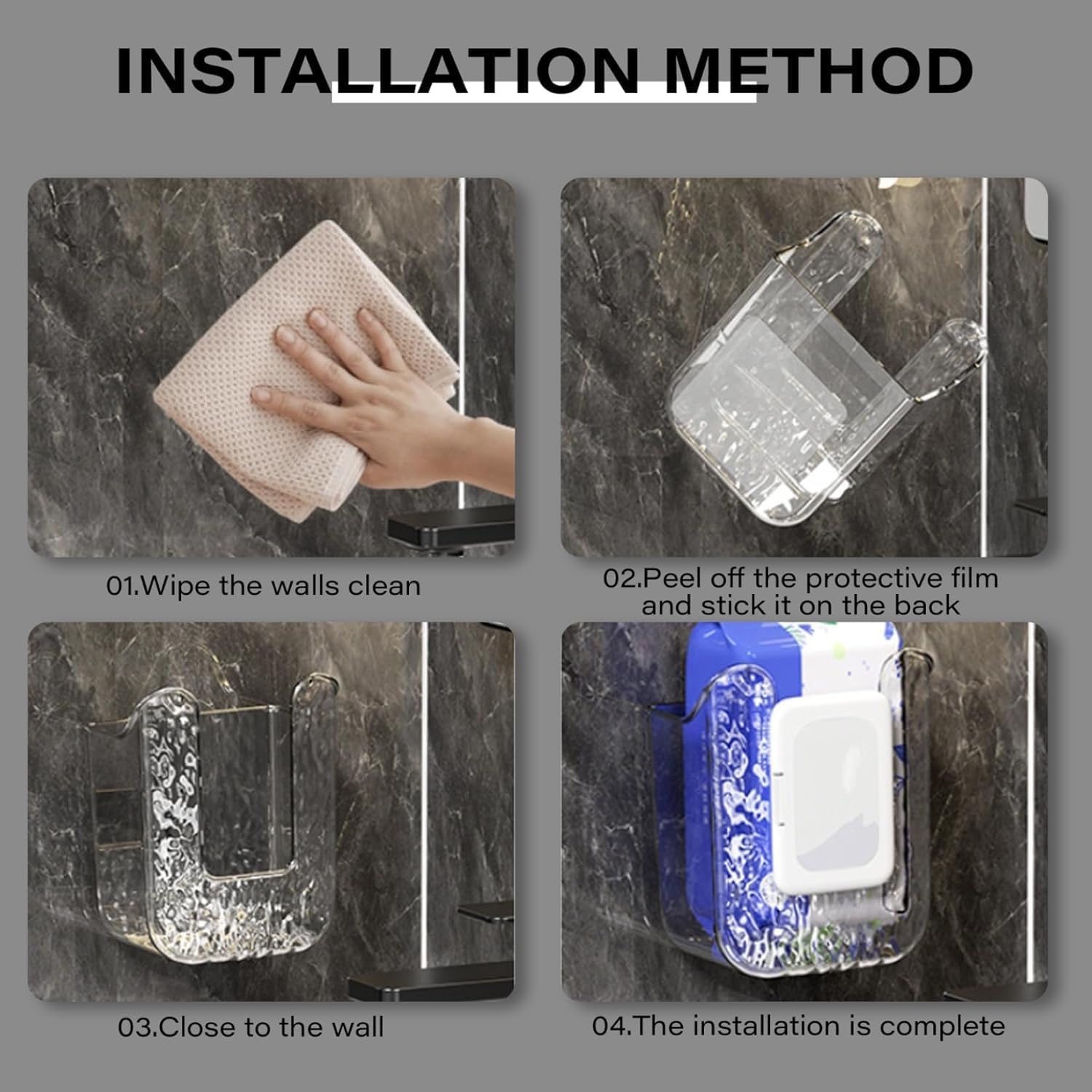 INSTALLATION METHOD

01.Wipe the walls clean

02.Peel off the protective film and stick it on the back

03.Close to the wall

04.The installation is complete