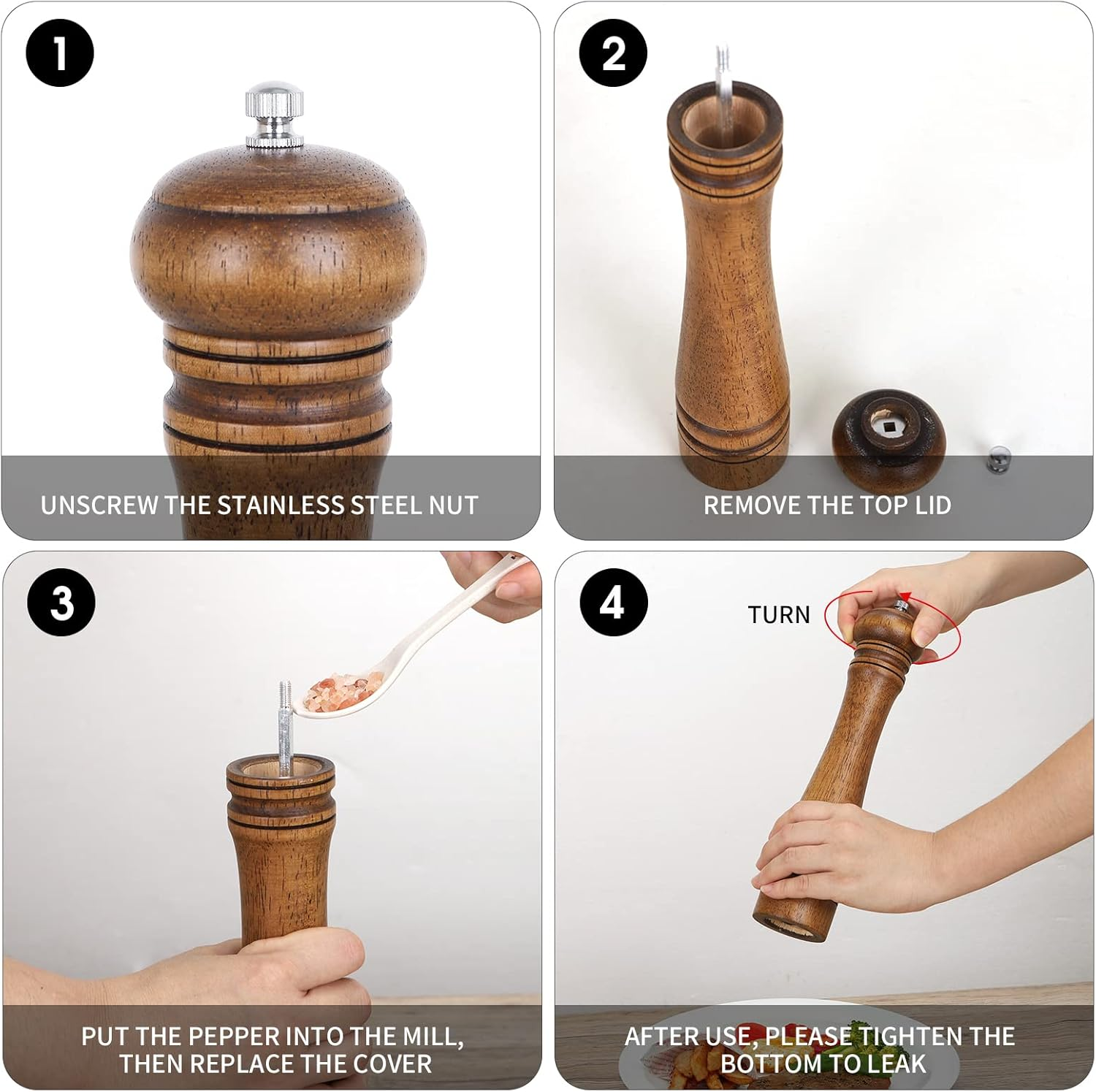 1

UNSCREW THE STAINLESS STEEL NUT

2

REMOVE THE TOP LID

3

PUT THE PEPPER INTO THE MILL, THEN REPLACE THE COVER

4

TURN

AFTER USE, PLEASE TIGHTEN THE BOTTOM TO LEAK