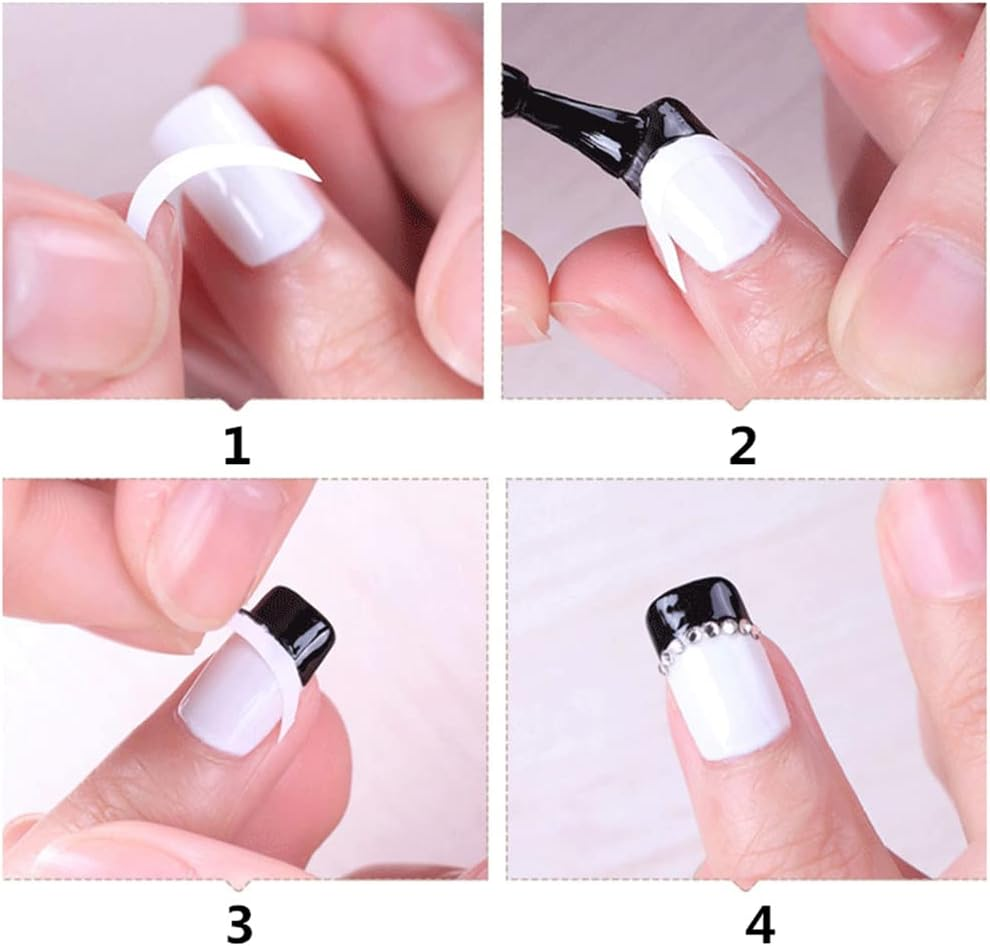 1

2

3

4