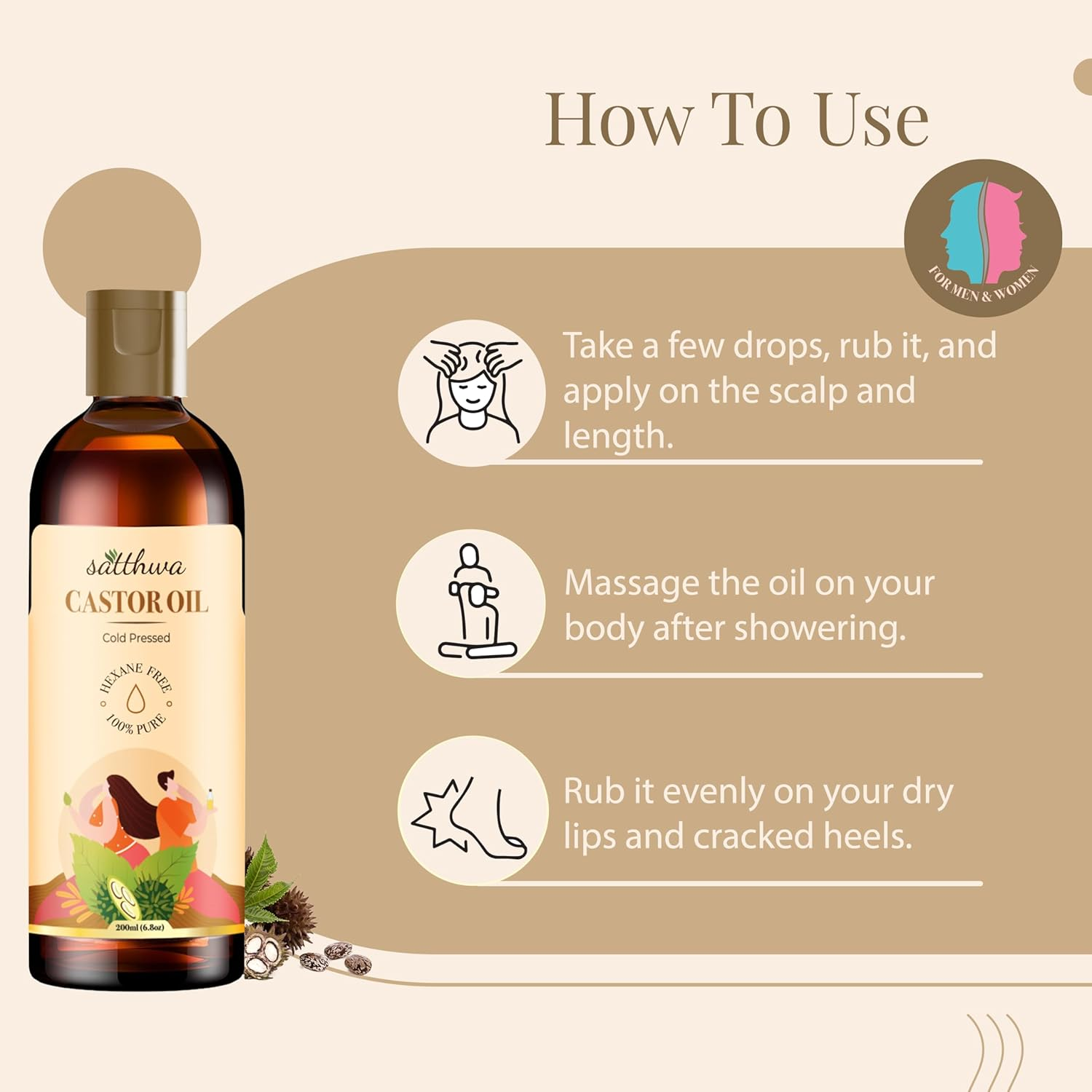 How To Use

FOR MEN & WOMEN

Take a few drops, rub it, and apply on the scalp and length.

Massage the oil on your body after showering.

Rub it evenly on your dry lips and cracked heels.

satthwa

CASTOR OIL

Cold Pressed

HEXANE FREE

100% PURE

200ml (6.8oz)