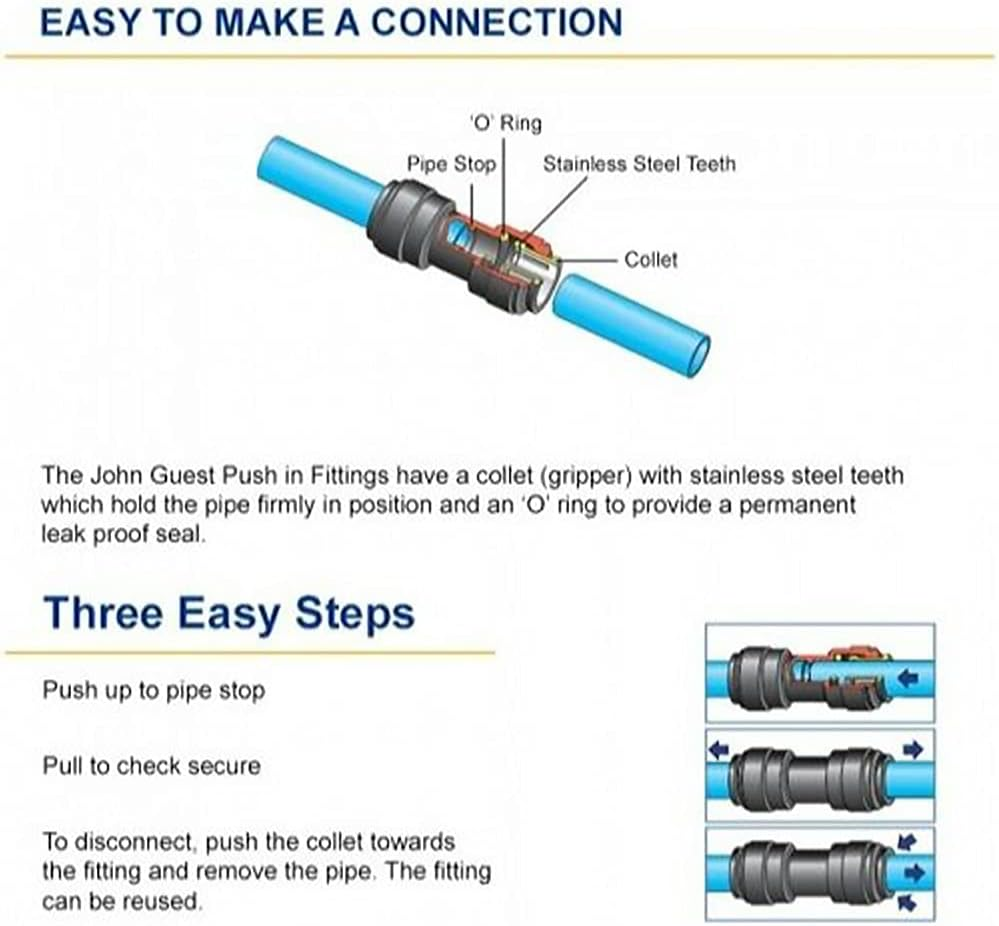 EASY TO MAKE A CONNECTION

'O' Ring

Pipe Stop

Stainless Steel Teeth

Collet

The John Guest Push in Fittings have a collet (gripper) with stainless steel teeth which hold the pipe firmly in position and an 'O' ring to provide a permanent leak proof seal.

Three Easy Steps

Push up to pipe stop

Pull to check secure

To disconnect, push the collet towards the fitting and remove the pipe. The fitting can be reused.