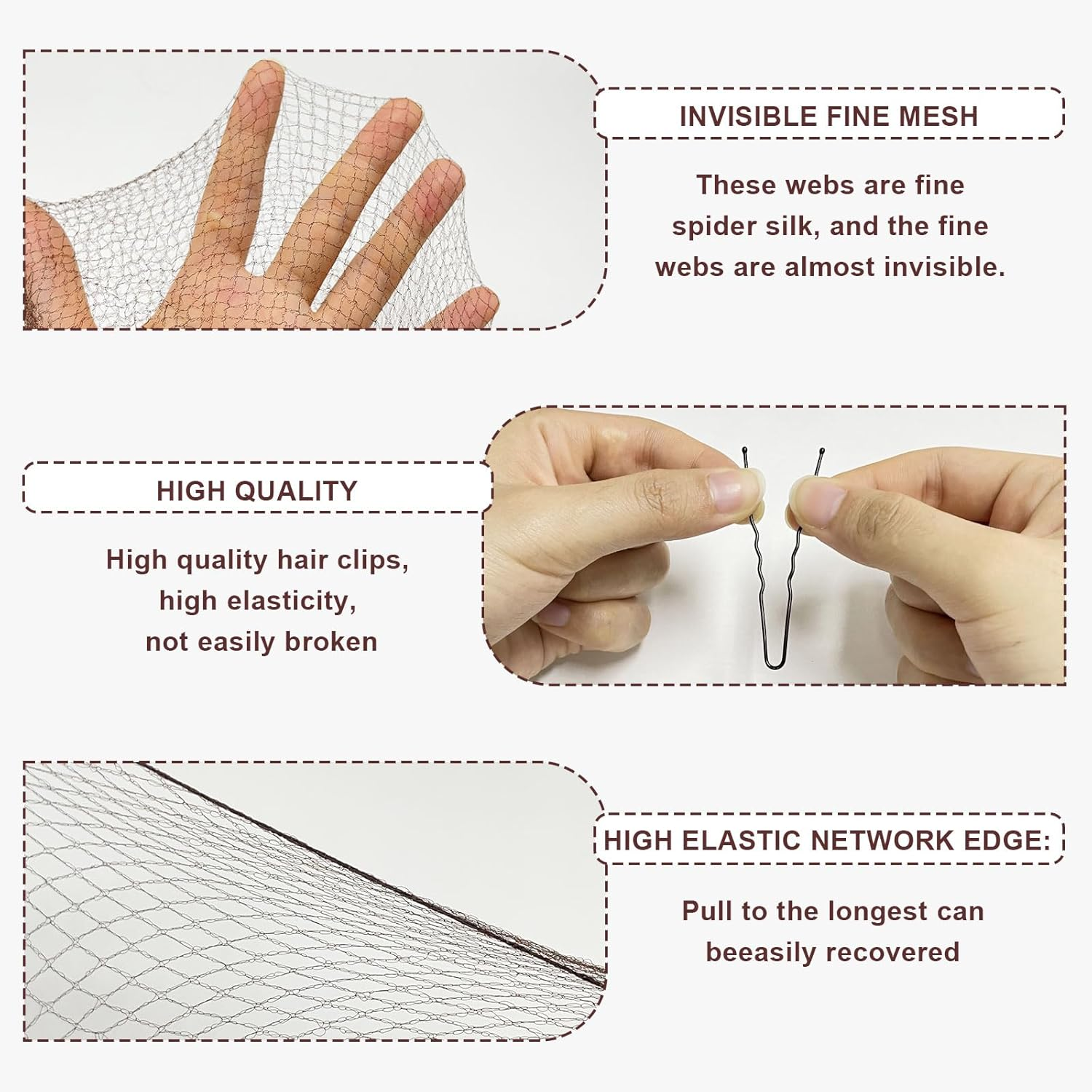 INVISIBLE FINE MESH

These webs are fine spider silk, and the fine webs are almost invisible.

HIGH QUALITY

High quality hair clips, high elasticity, not easily broken

HIGH ELASTIC NETWORK EDGE:

Pull to the longest can beeasily recovered