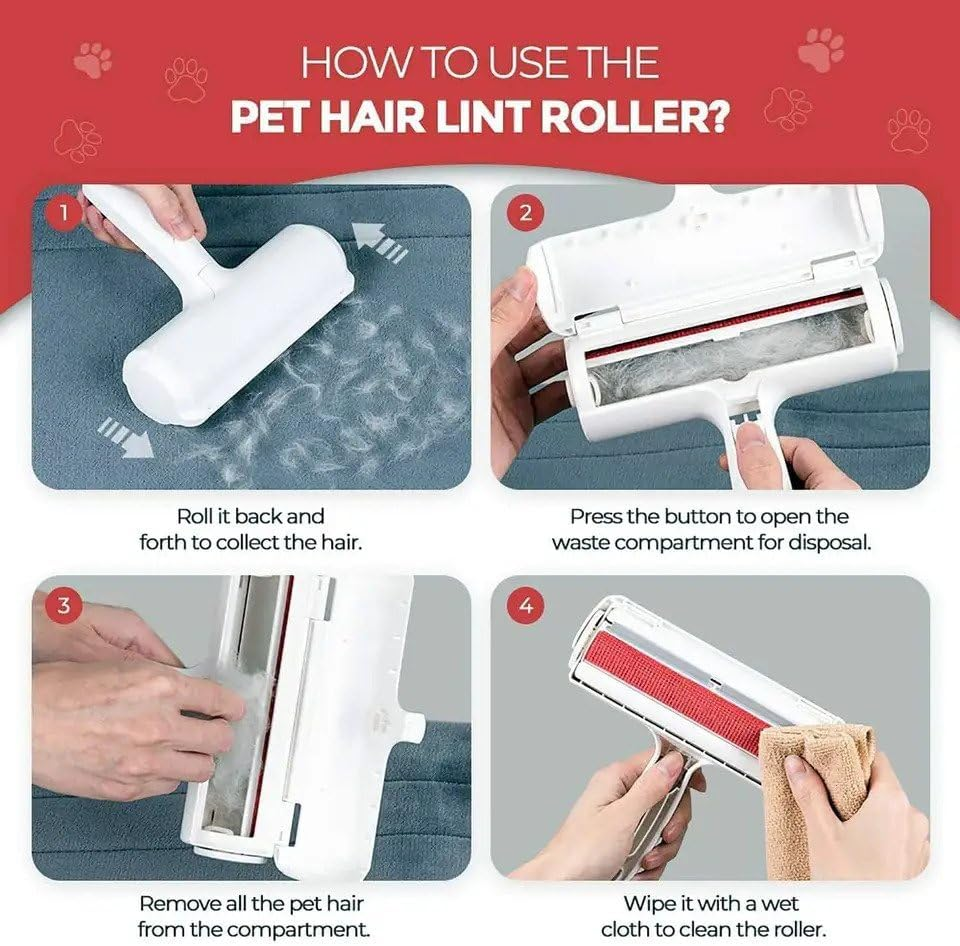 HOW TO USE THE
PET HAIR LINT ROLLER?

1

Roll it back and forth to collect the hair.

2

Press the button to open the waste compartment for disposal.

3

Remove all the pet hair from the compartment.

4

Wipe it with a wet cloth to clean the roller.