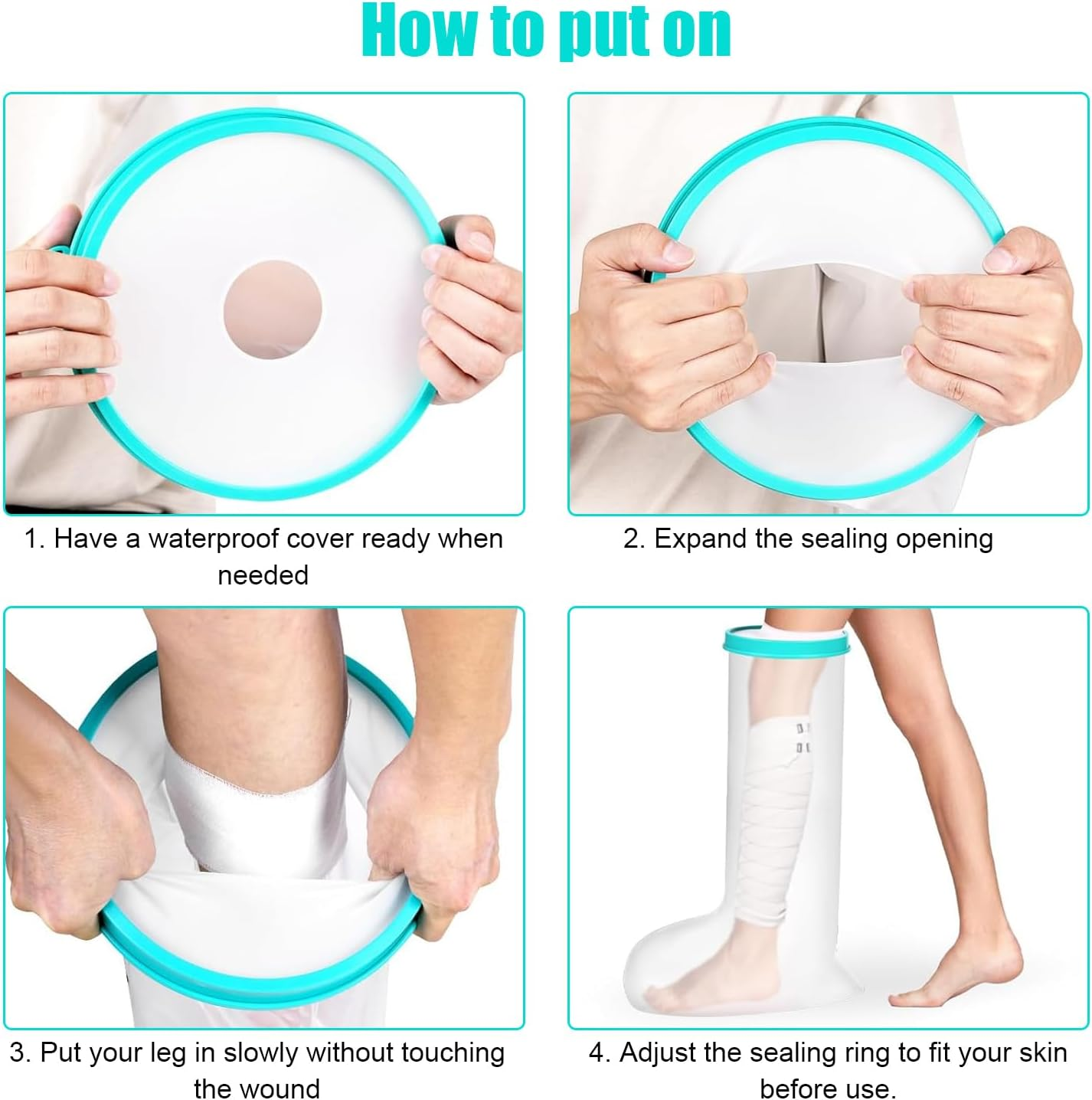 How to put on

1. Have a waterproof cover ready when needed

2. Expand the sealing opening

3. Put your leg in slowly without touching the wound

4. Adjust the sealing ring to fit your skin before use.