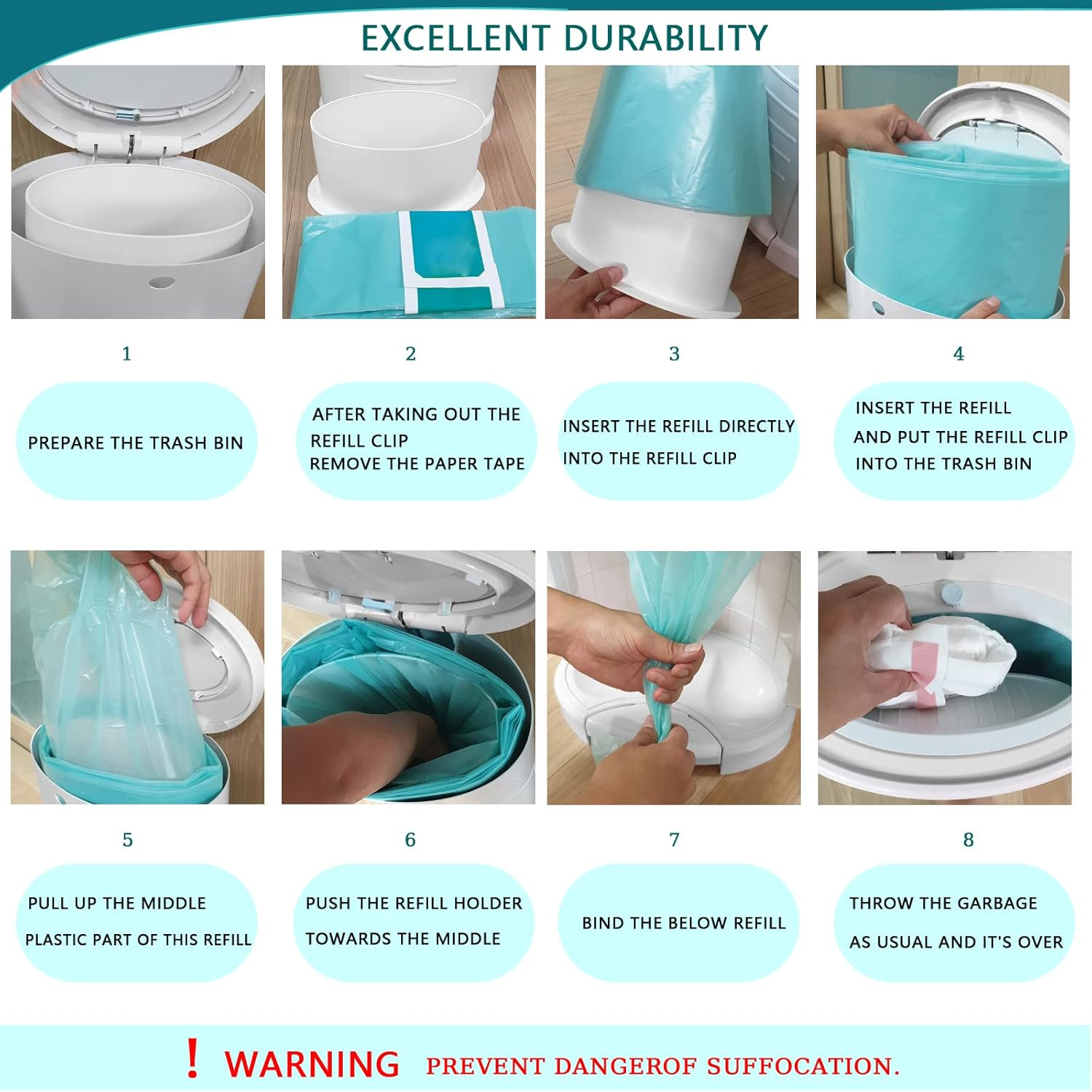 EXCELLENT DURABILITY

1

PREPARE THE TRASH BIN

2

AFTER TAKING OUT THE REFILL CLIP REMOVE THE PAPER TAPE

3

INSERT THE REFILL DIRECTLY INTO THE REFILL CLIP

4

INSERT THE REFILL AND PUT THE REFILL CLIP INTO THE TRASH BIN

5

PULL UP THE MIDDLE PLASTIC PART OF THIS REFILL

6

PUSH THE REFILL HOLDER TOWARDS THE MIDDLE

7

BIND THE BELOW REFILL

8

THROW THE GARBAGE AS USUAL AND IT'S OVER

! WARNING PREVENT DANGEROF SUFFOCATION.