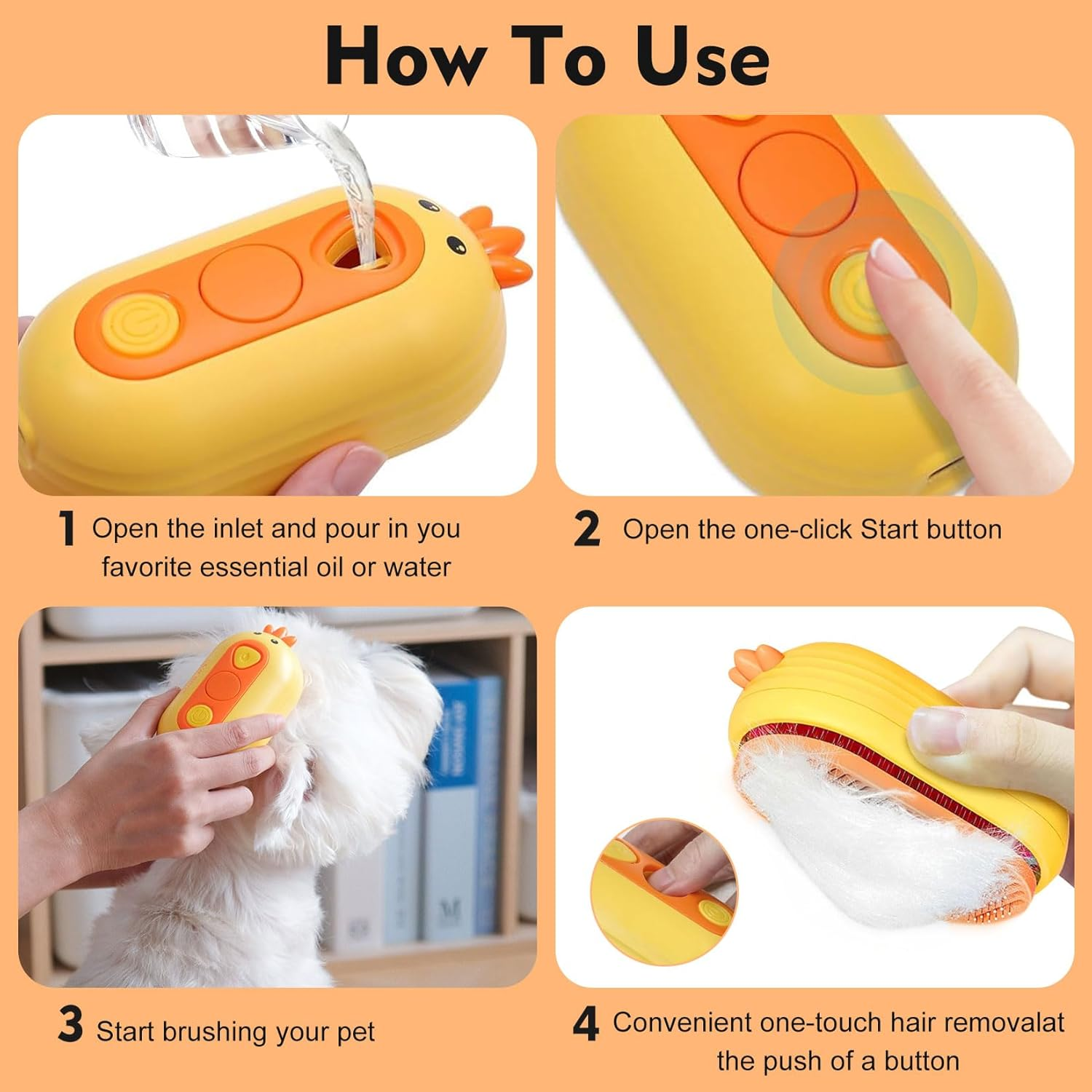 How To Use

1 Open the inlet and pour in you favorite essential oil or water

2 Open the one-click Start button

3 Start brushing your pet

4 Convenient one-touch hair removalat the push of a button