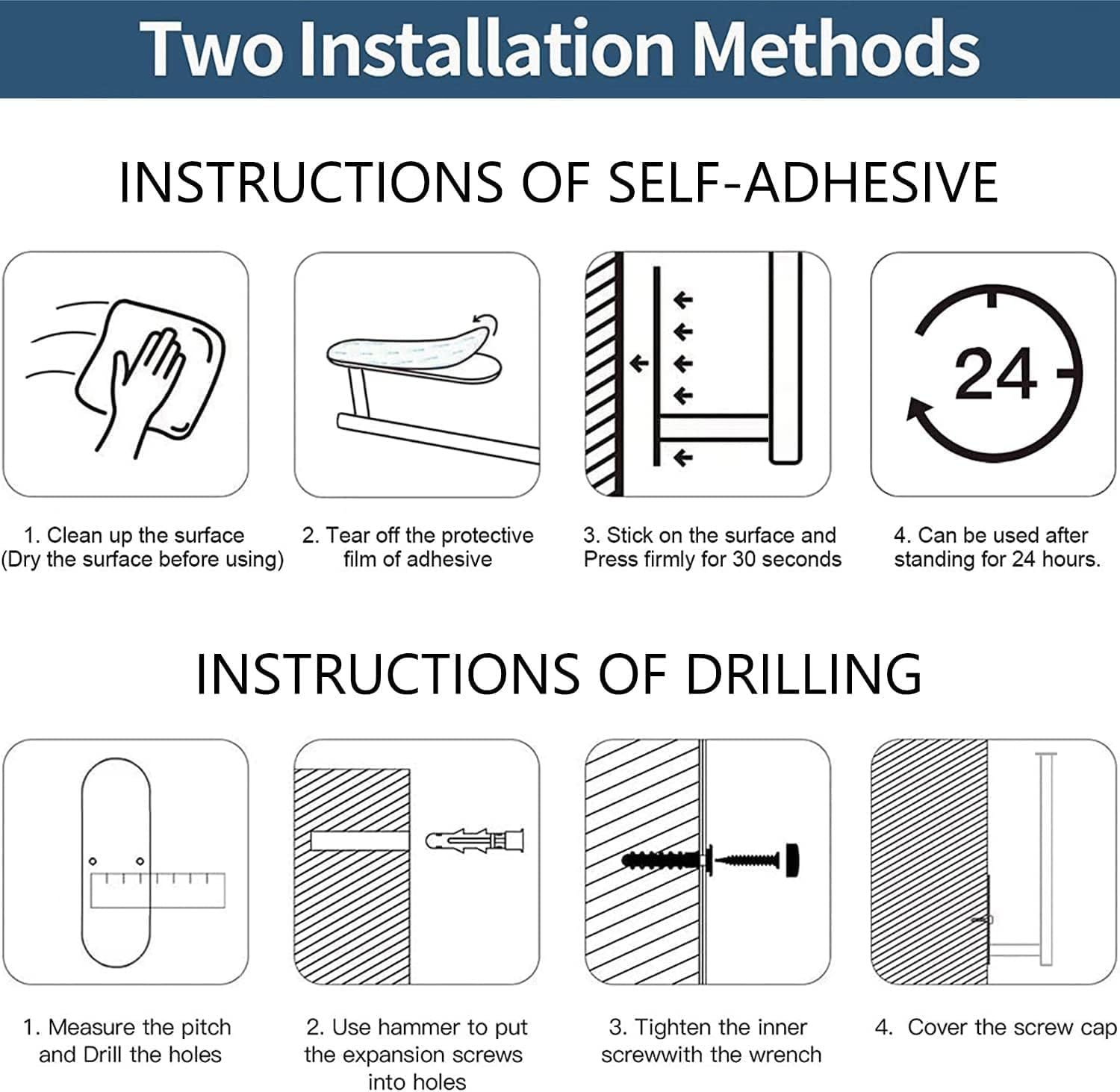 Two Installation Methods

INSTRUCTIONS OF SELF-ADHESIVE

24

1. Clean up the surface (Dry the surface before using)

2. Tear off the protective film of adhesive

3. Stick on the surface and Press firmly for 30 seconds

4. Can be used after standing for 24 hours.

INSTRUCTIONS OF DRILLING

1. Measure the pitch and Drill the holes

2. Use hammer to put the expansion screws into holes

3. Tighten the inner screwwith the wrench

4. Cover the screw cap